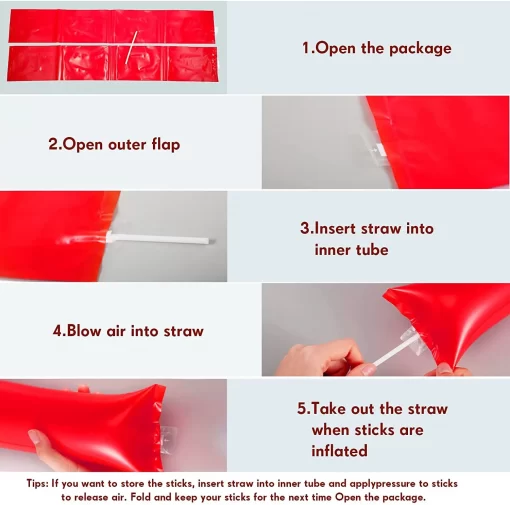 1.Open the package

2.Open outer flap

3.Insert straw into inner tube

4.Blow air into straw

5.Take out the straw when sticks are inflated

Tips: If you want to store the sticks, insert straw into inner tube and applypressure to sticks to release air. Fold and keep your sticks for the next time Open the package.