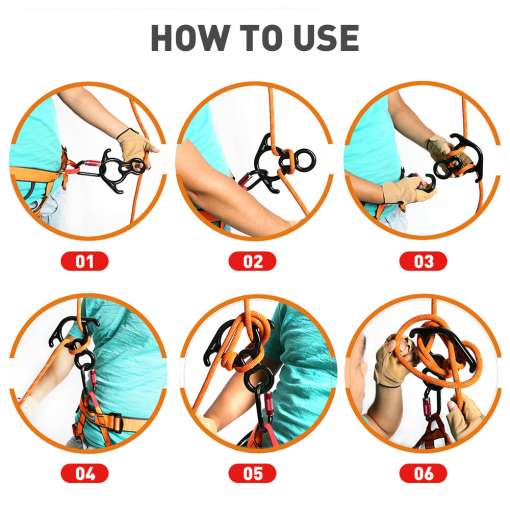 HOW TO USE

01

02

03

04

05

06