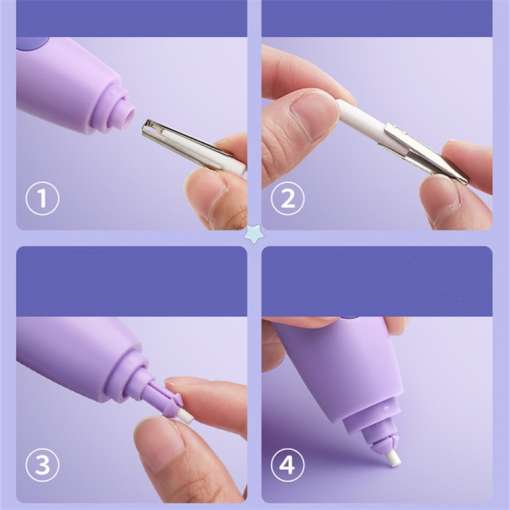 1

2

3

4