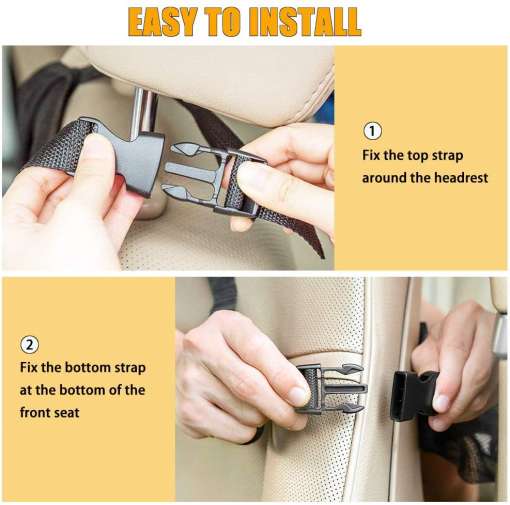 EASY TO INSTALL

①
Fix the top strap around the headrest

②
Fix the bottom strap at the bottom of the front seat