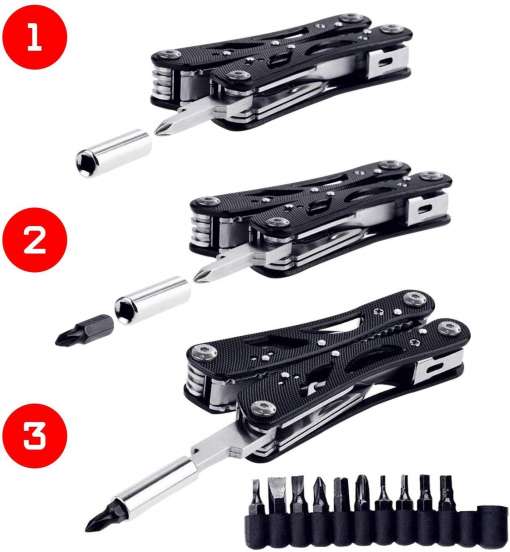 1

2

3