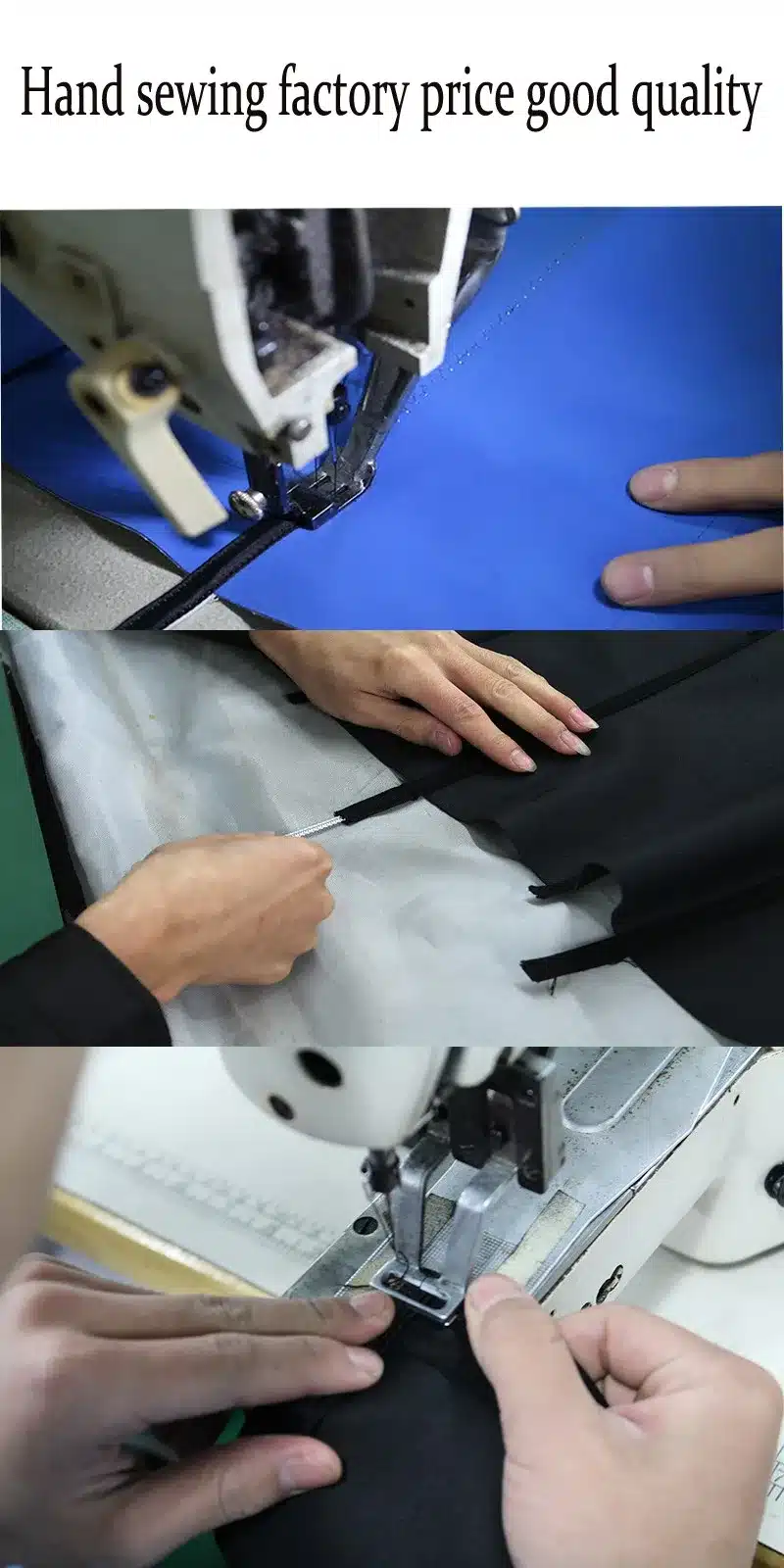 Hand sewing factory price good quality