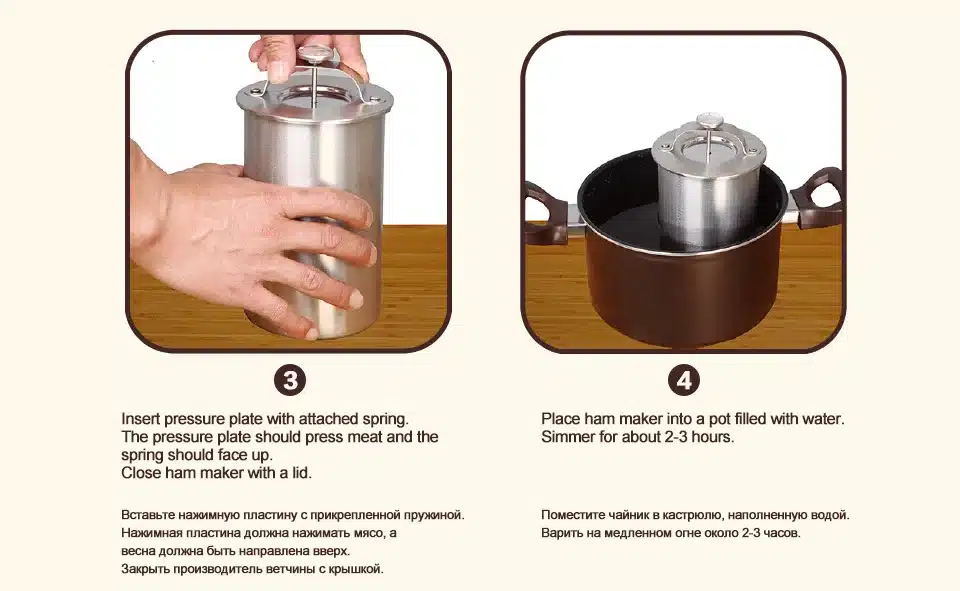 3

Insert pressure plate with attached spring.
The pressure plate should press meat and the spring should face up.
Close ham maker with a lid.

Вставьте нажимную пластину с прикрепленной пружиной.
Нажимная пластина должна нажимать мясо, а весна должна быть направлена вверх.
Закрыть производитель ветчины с крышкой.

4

Place ham maker into a pot filled with water.
Simmer for about 2-3 hours.

Поместите чайник в кастрюлю, наполненную водой.
Варить на медленном огне около 2-3 часов.