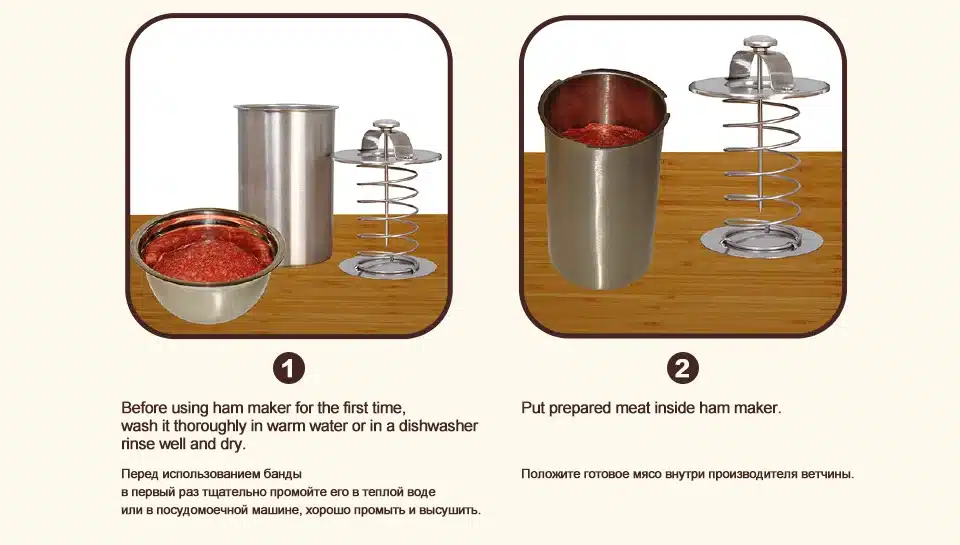 1

Before using ham maker for the first time, wash it thoroughly in warm water or in a dishwasher rinse well and dry.

Перед использованием банды в первый раз тщательно промойте его в теплой воде или в посудомоечной машине, хорошо промыть и высушить.

2

Put prepared meat inside ham maker.

Положите готовое мясо внутри производителя ветчины.