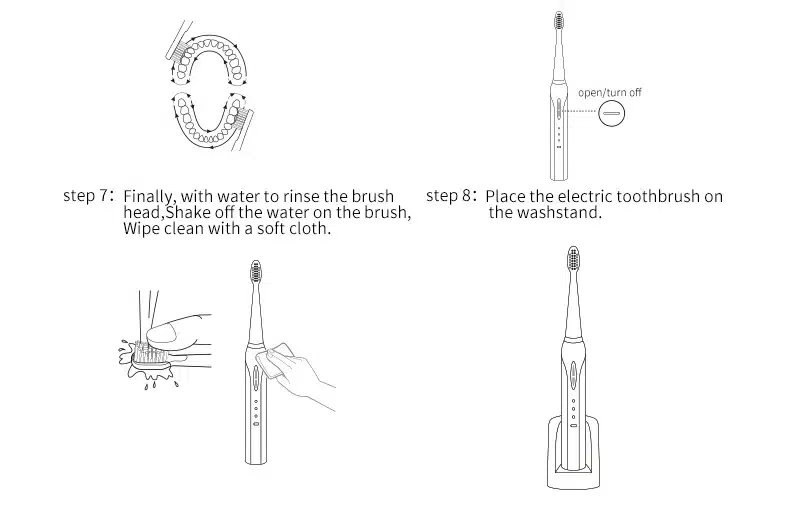 open/turn off

step 7： Finally, with water to rinse the brush head,Shake off the water on the brush, Wipe clean with a soft cloth.

step 8： Place the electric toothbrush on the washstand.