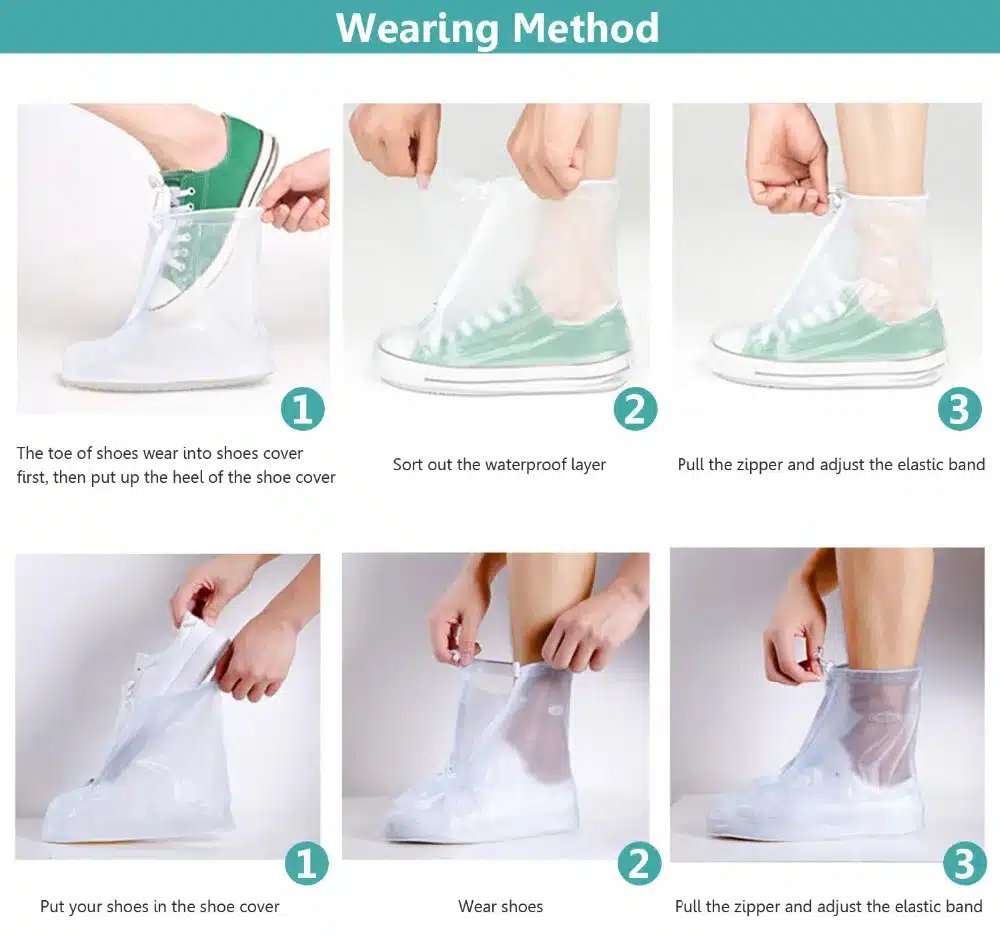 Wearing Method

1

The toe of shoes wear into shoes cover first, then put up the heel of the shoe cover

2

Sort out the waterproof layer

3

Pull the zipper and adjust the elastic band

1

Put your shoes in the shoe cover

2

Wear shoes

3

Pull the zipper and adjust the elastic band