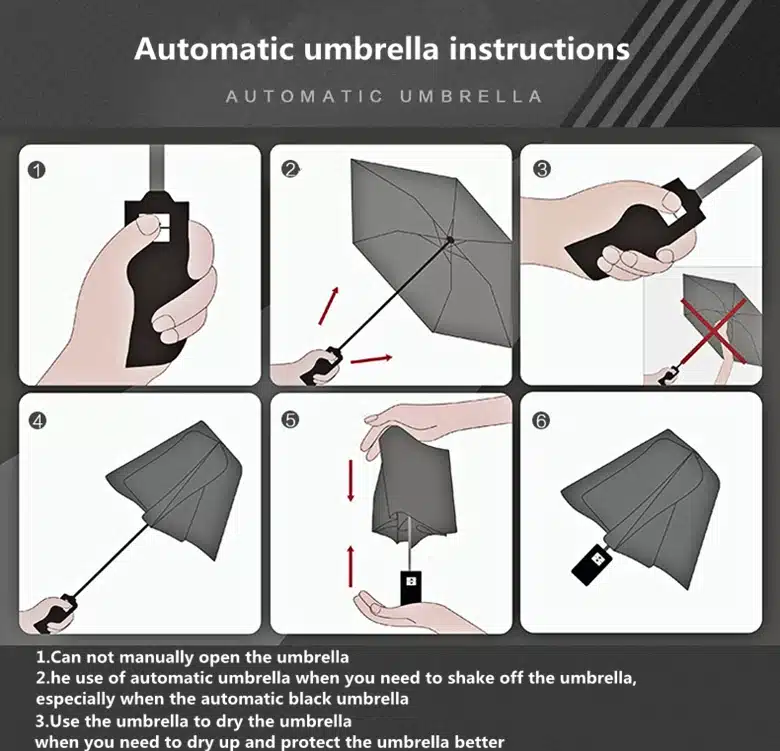 Automatic umbrella instructions

AUTOMATIC UMBRELLA

①

②

③

④

⑤

⑥

1.Can not manually open the umbrella
2.he use of automatic umbrella when you need to shake off the umbrella, especially when the automatic black umbrella
3.Use the umbrella to dry the umbrella
when you need to dry up and protect the umbrella better