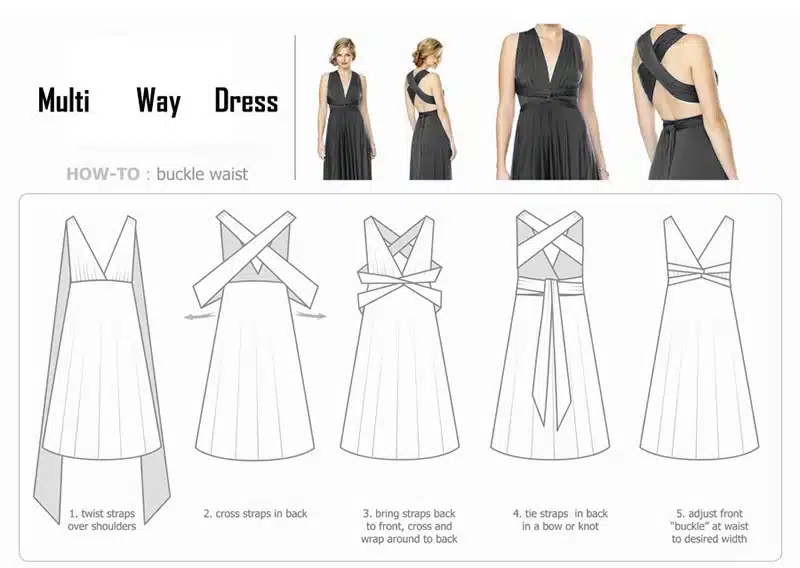 Multi Way Dress

HOW-TO : buckle waist

1. twist straps over shoulders

2. cross straps in back

3. bring straps back to front, cross and wrap around to back

4. tie straps in back in a bow or knot

5. adjust front "buckle" at waist to desired width