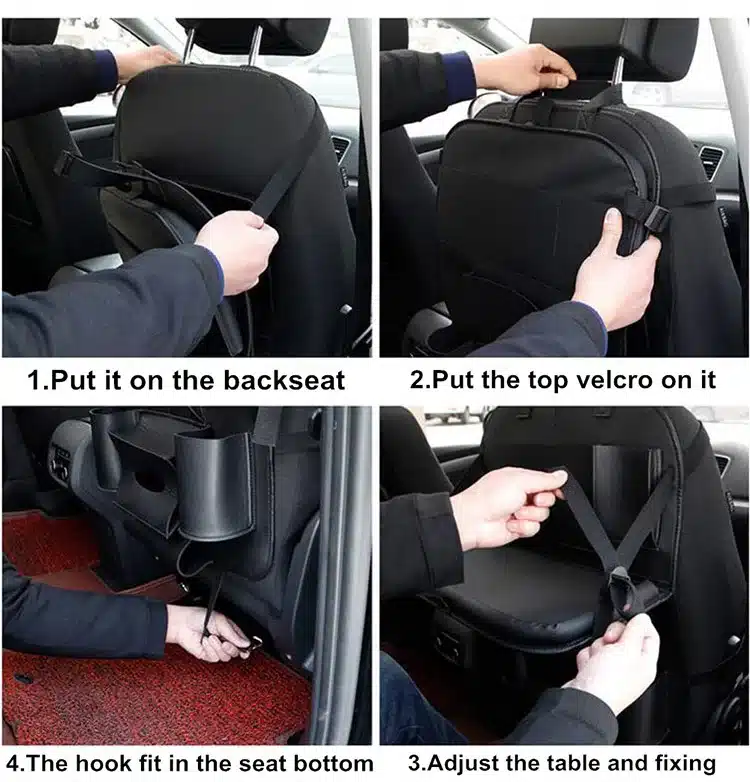 1.Put it on the backseat

2.Put the top velcro on it

4.The hook fit in the seat bottom

3.Adjust the table and fixing