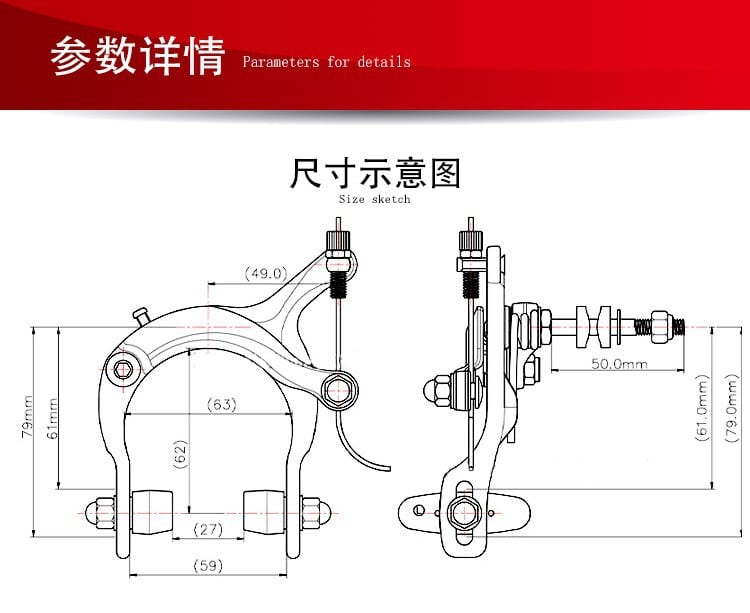 参数详情 Parameters for details

尺寸示意图
Size sketch

(49.0)
79mm
61mm
(63)
(62)
(27)
(59)
50.0mm
(61.0mm)
(79.0mm)