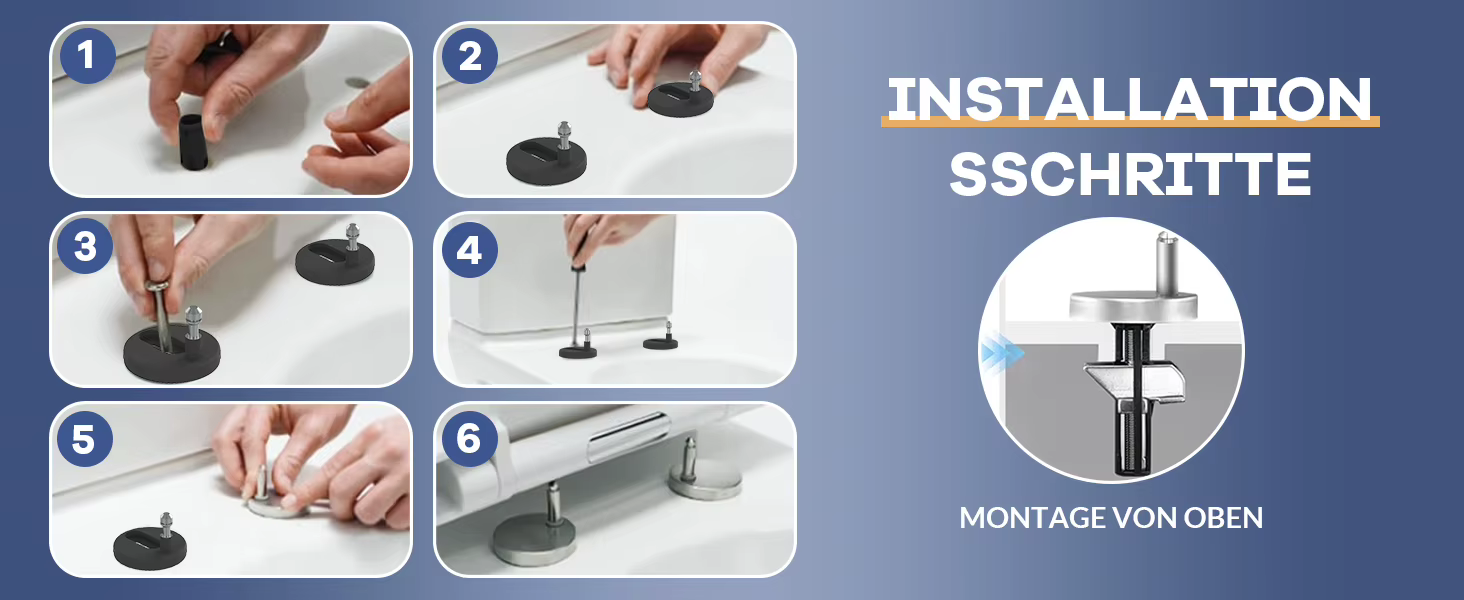 1
2
3
4
5
6

INSTALLATION SSCHRITTE

MONTAGE VON OBEN