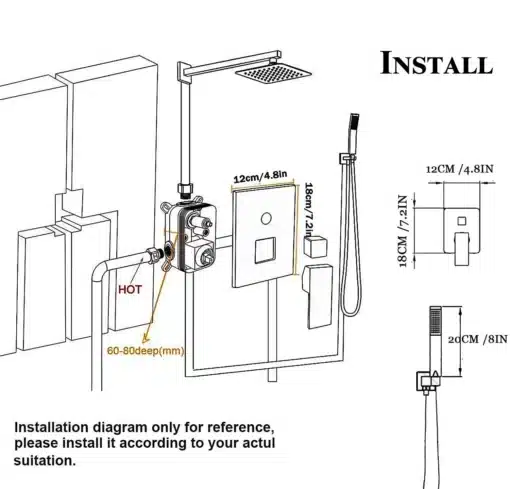 INSTALL

12cm/4.8in

18cm/7.2in

HOT

60-80deep(mm)

12CM /4.8IN

18CM /7.2IN

20CM /8IN

Installation diagram only for reference, please install it according to your actul suitation.