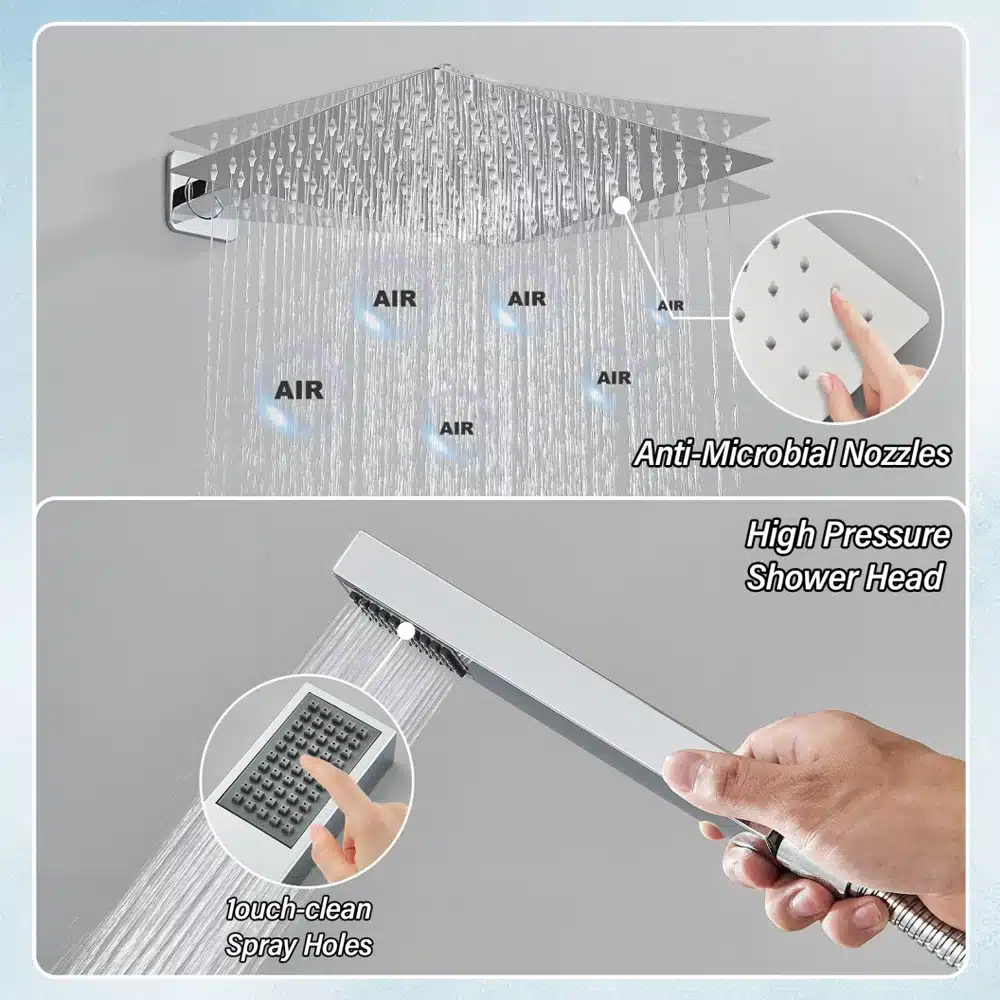 AIR
AIR
AIR
AIR
AIR
AIR

Anti-Microbial Nozzles

High Pressure Shower Head

Touch-clean Spray Holes