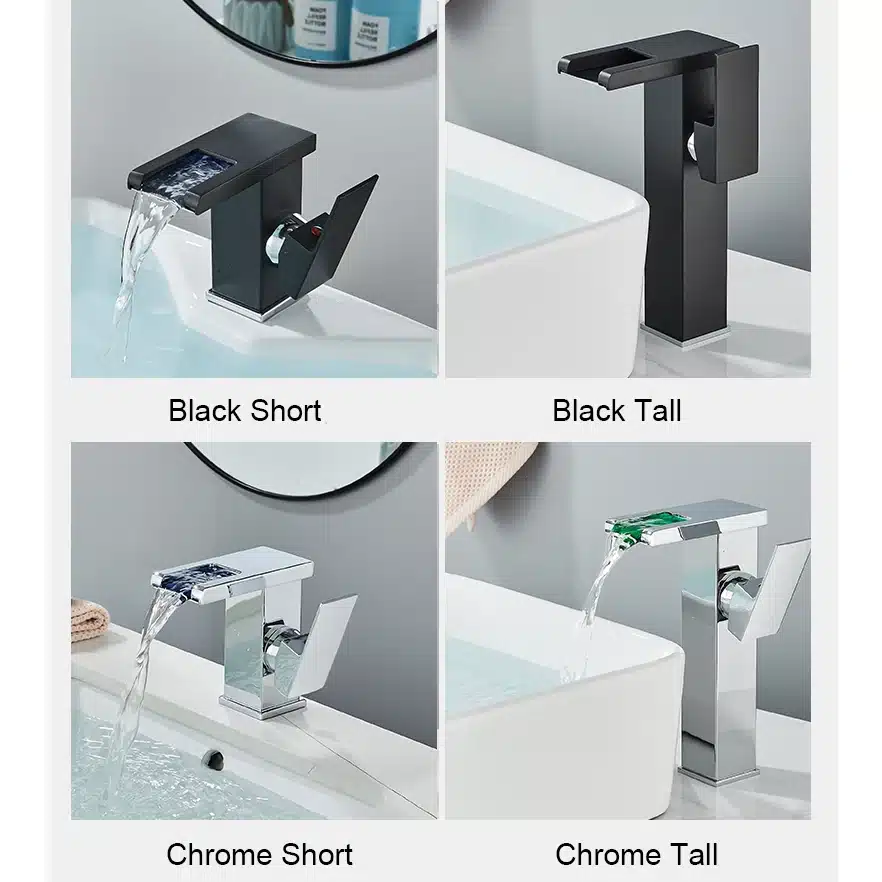 Black Short

Black Tall

Chrome Short

Chrome Tall