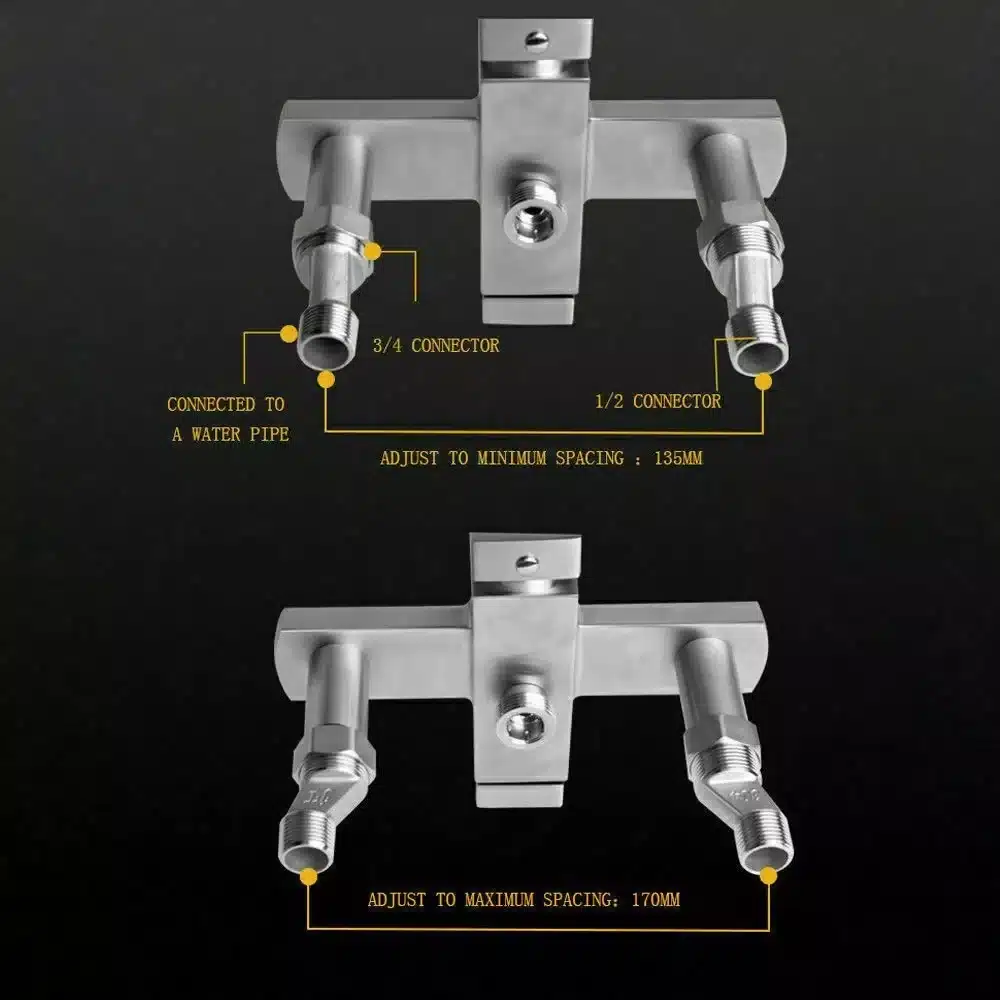 3/4 CONNECTOR

CONNECTED TO
A WATER PIPE

1/2 CONNECTOR

ADJUST TO MINIMUM SPACING : 135MM

ADJUST TO MAXIMUM SPACING: 170MM