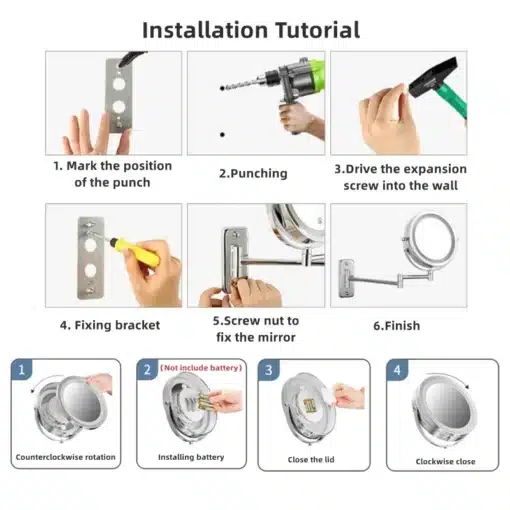 Installation Tutorial

1. Mark the position of the punch

2.Punching

3.Drive the expansion screw into the wall

4. Fixing bracket

5.Screw nut to fix the mirror

6.Finish

1

Counterclockwise rotation

2 (Not include battery)

Installing battery

3

Close the lid

4

Clockwise close