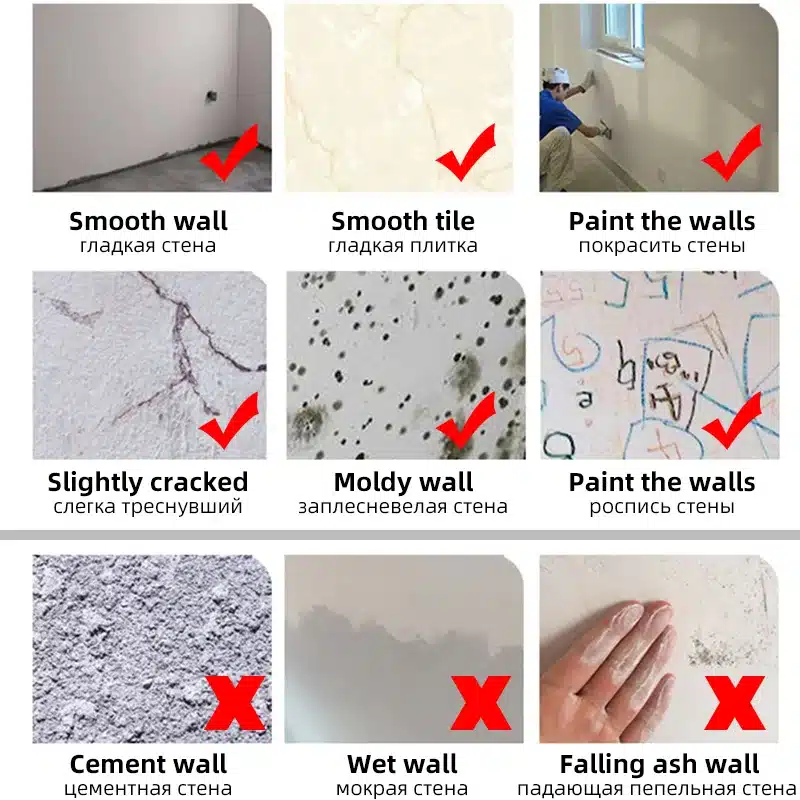 Smooth wall
гладкая стена

Smooth tile
гладкая плитка

Paint the walls
покрасить стены

Slightly cracked
слегка треснувший

Moldy wall
заплесневелая стена

Paint the walls
роспись стены

Cement wall
цементная стена

Wet wall
мокрая стена

Falling ash wall
падающая пепельная стена