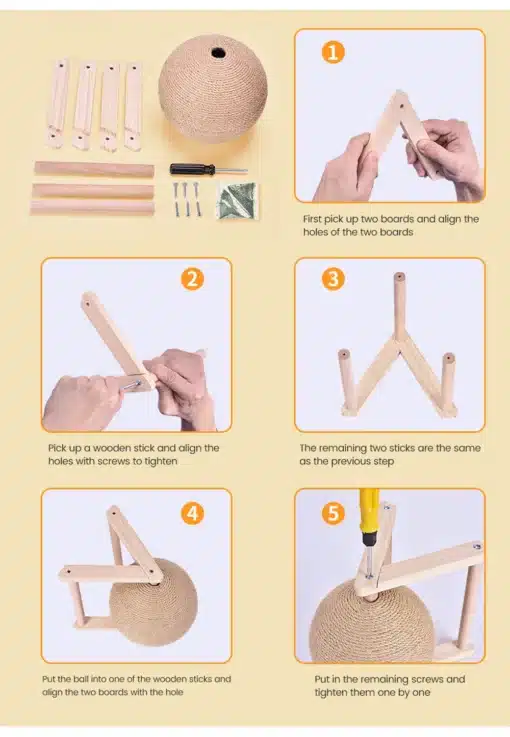 1

First pick up two boards and align the holes of the two boards

2

Pick up a wooden stick and align the holes with screws to tighten

3

The remaining two sticks are the same as the previous step

4

Put the ball into one of the wooden sticks and align the two boards with the hole

5

Put in the remaining screws and tighten them one by one