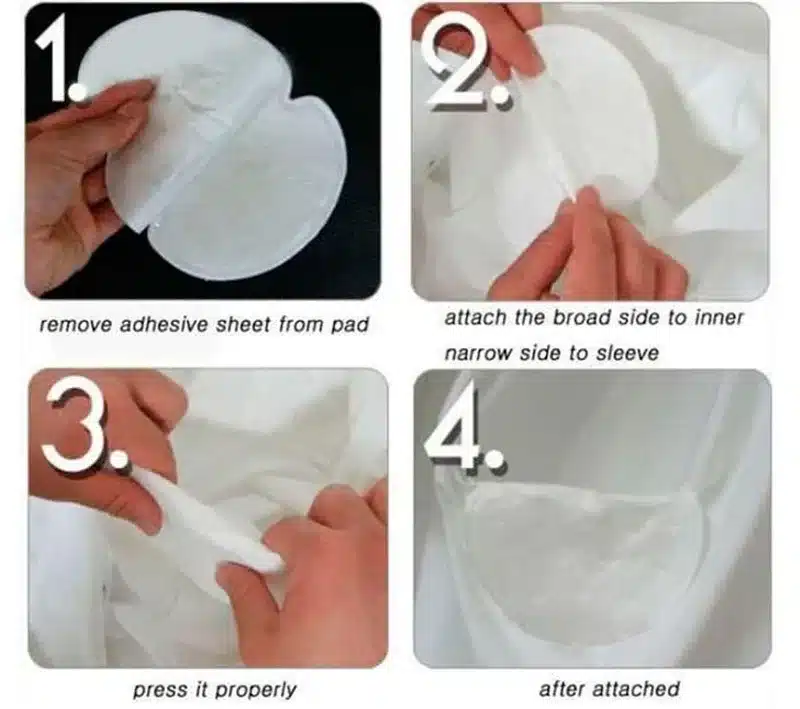 1.

remove adhesive sheet from pad

2.

attach the broad side to inner narrow side to sleeve

3.

press it properly

4.

after attached