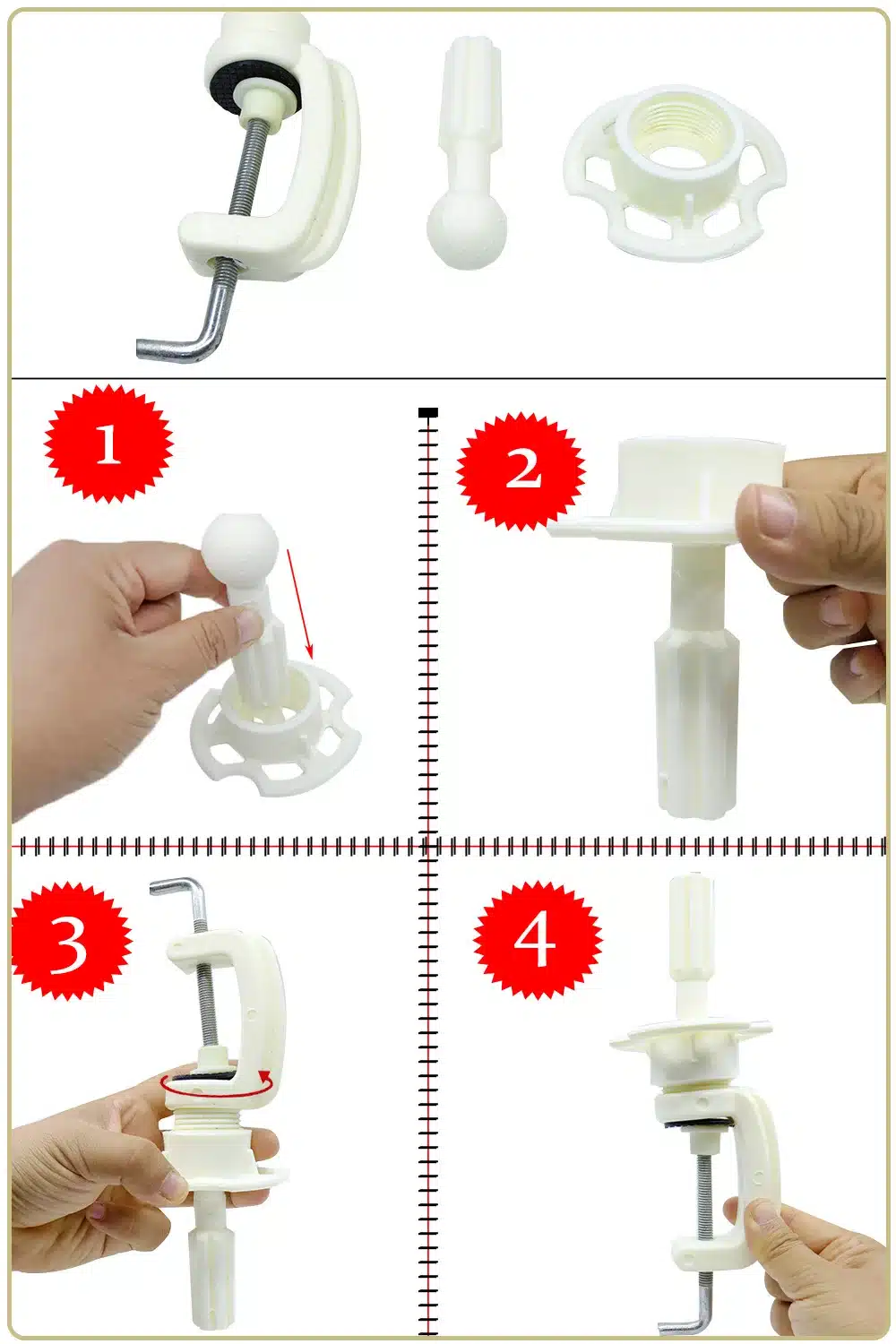 1

2

3

4