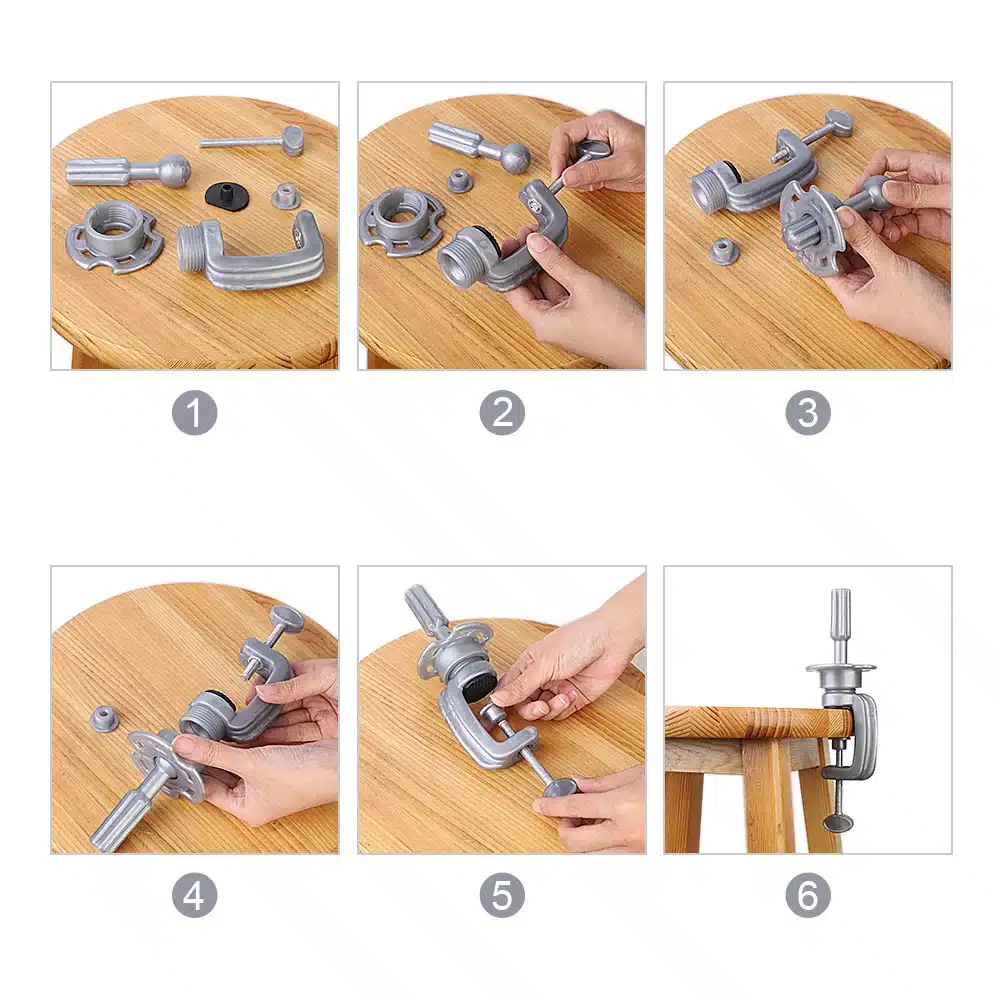 1

2

3

4

5

6