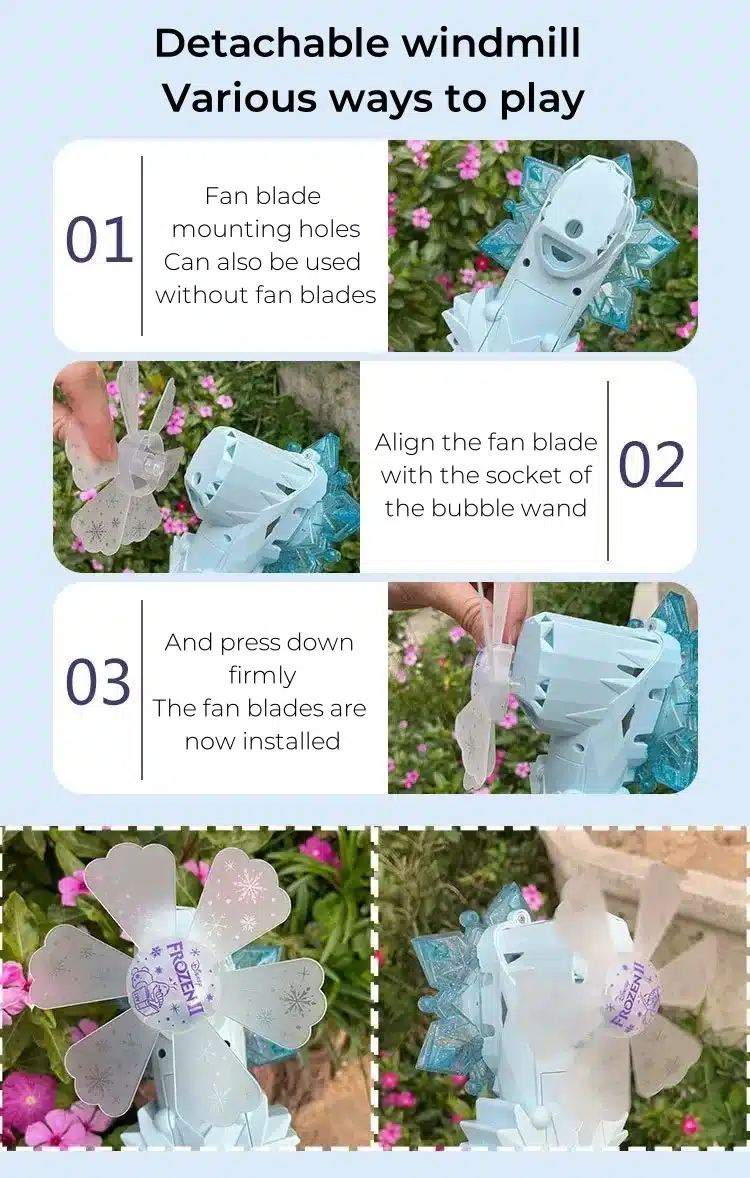 Detachable windmill
Various ways to play

01

Fan blade mounting holes
Can also be used without fan blades

Align the fan blade with the socket of the bubble wand

02

03

And press down firmly
The fan blades are now installed

Disney FROZEN II

Disney FROZEN II