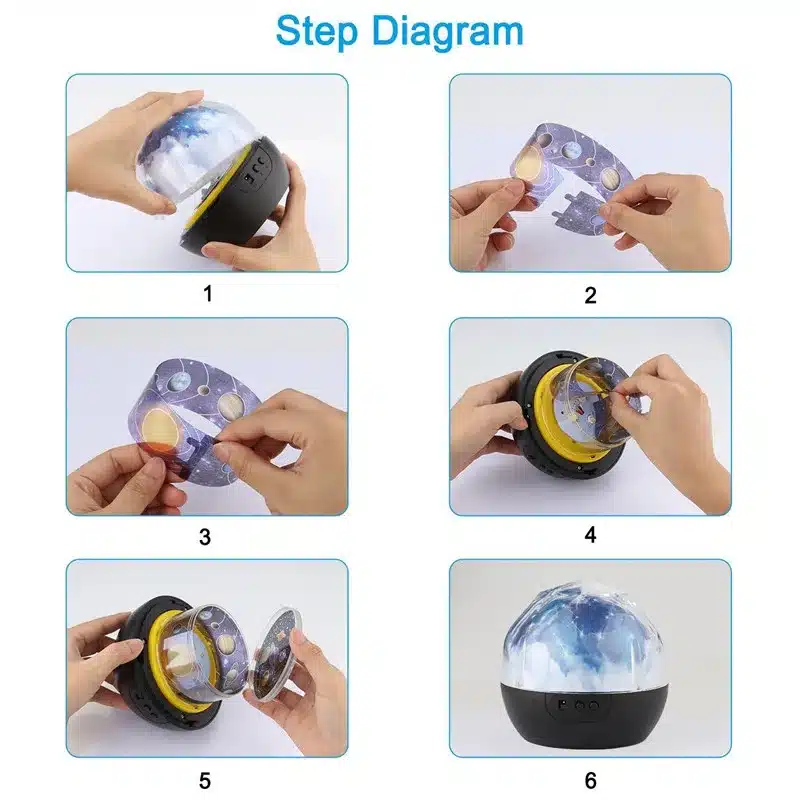 Step Diagram

1

2

3

4

5

6