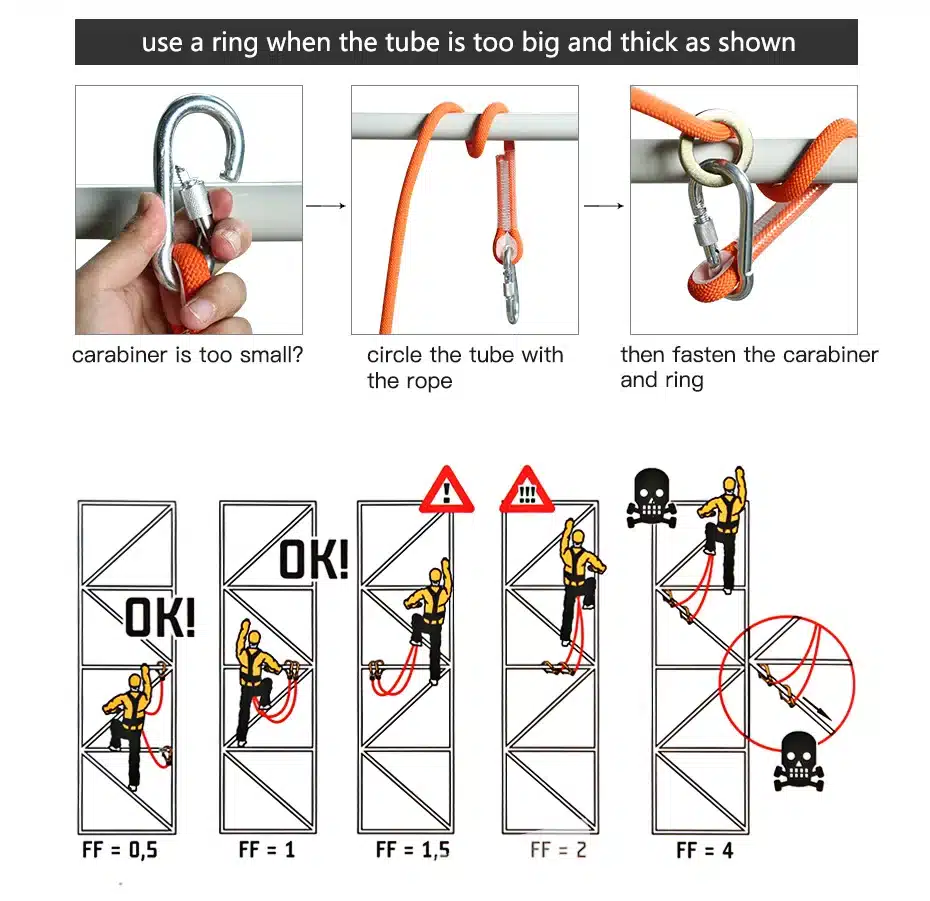 use a ring when the tube is too big and thick as shown

carabiner is too small?

circle the tube with the rope

then fasten the carabiner and ring

OK!

OK!

!

!!!

FF = 0,5

FF = 1

FF = 1,5

FF = 2

FF = 4