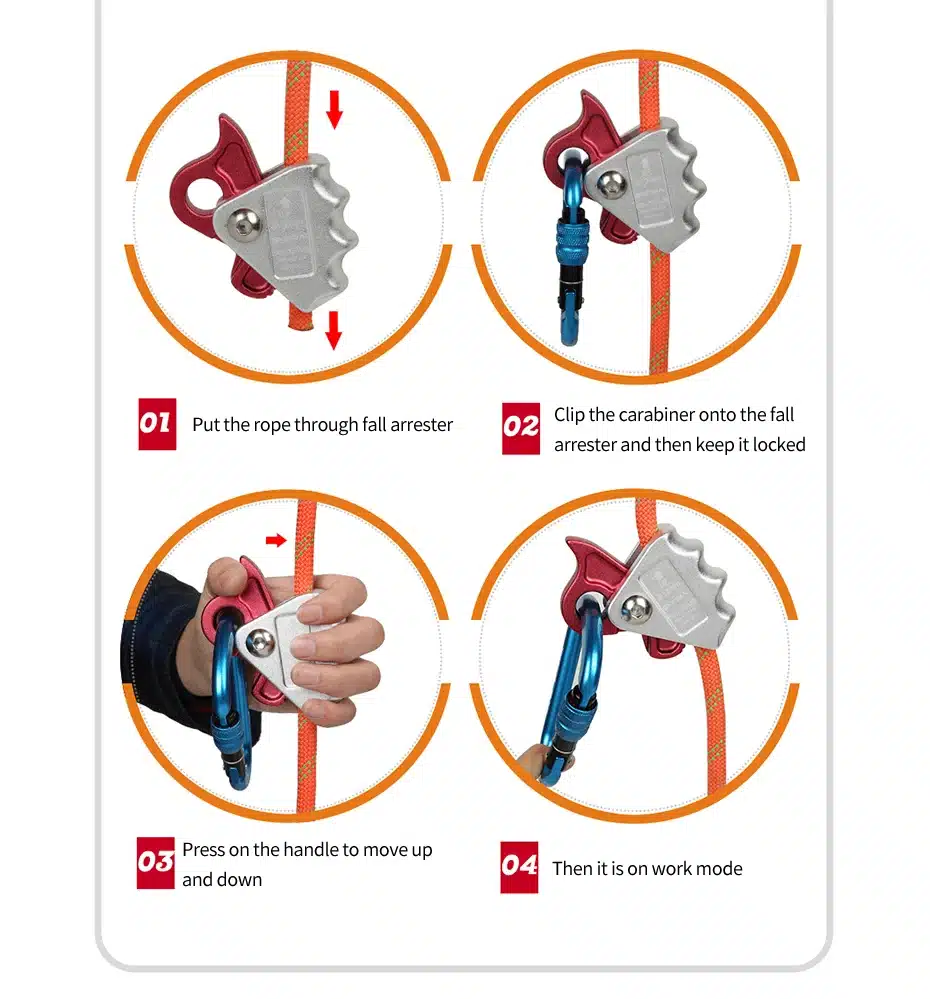 01 Put the rope through fall arrester

02 Clip the carabiner onto the fall arrester and then keep it locked

03 Press on the handle to move up and down

04 Then it is on work mode