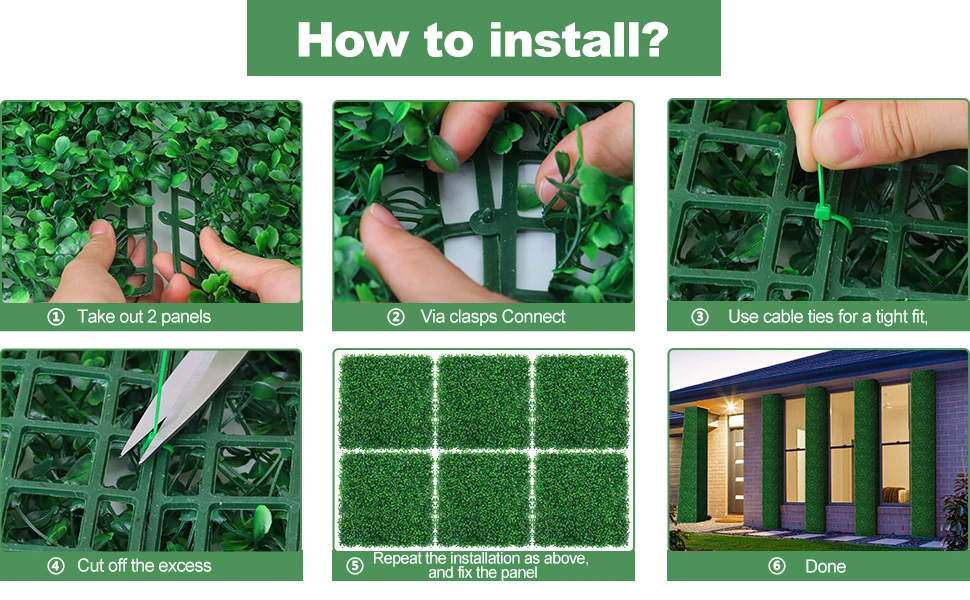 How to install?

① Take out 2 panels

② Via clasps Connect

③ Use cable ties for a tight fit,

④ Cut off the excess

⑤ Repeat the installation as above, and fix the panel

⑥ Done