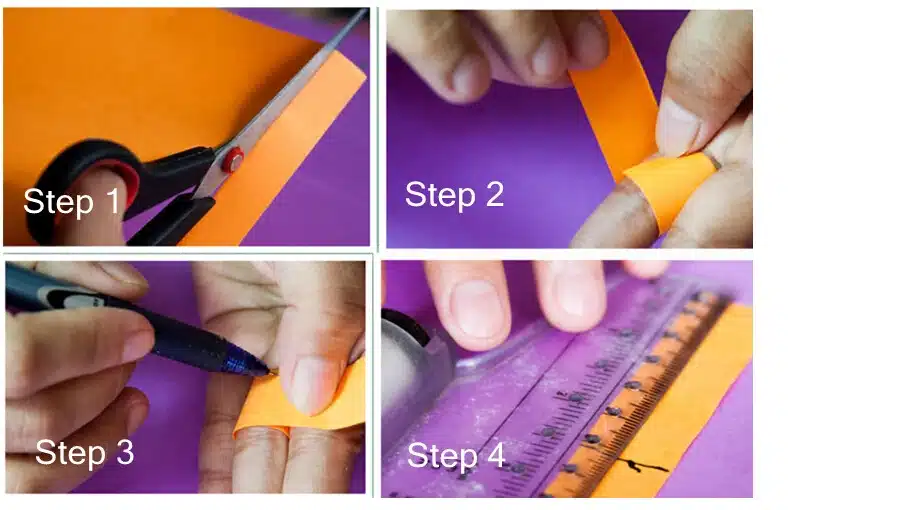 Step 1

Step 2

Step 3

Step 4