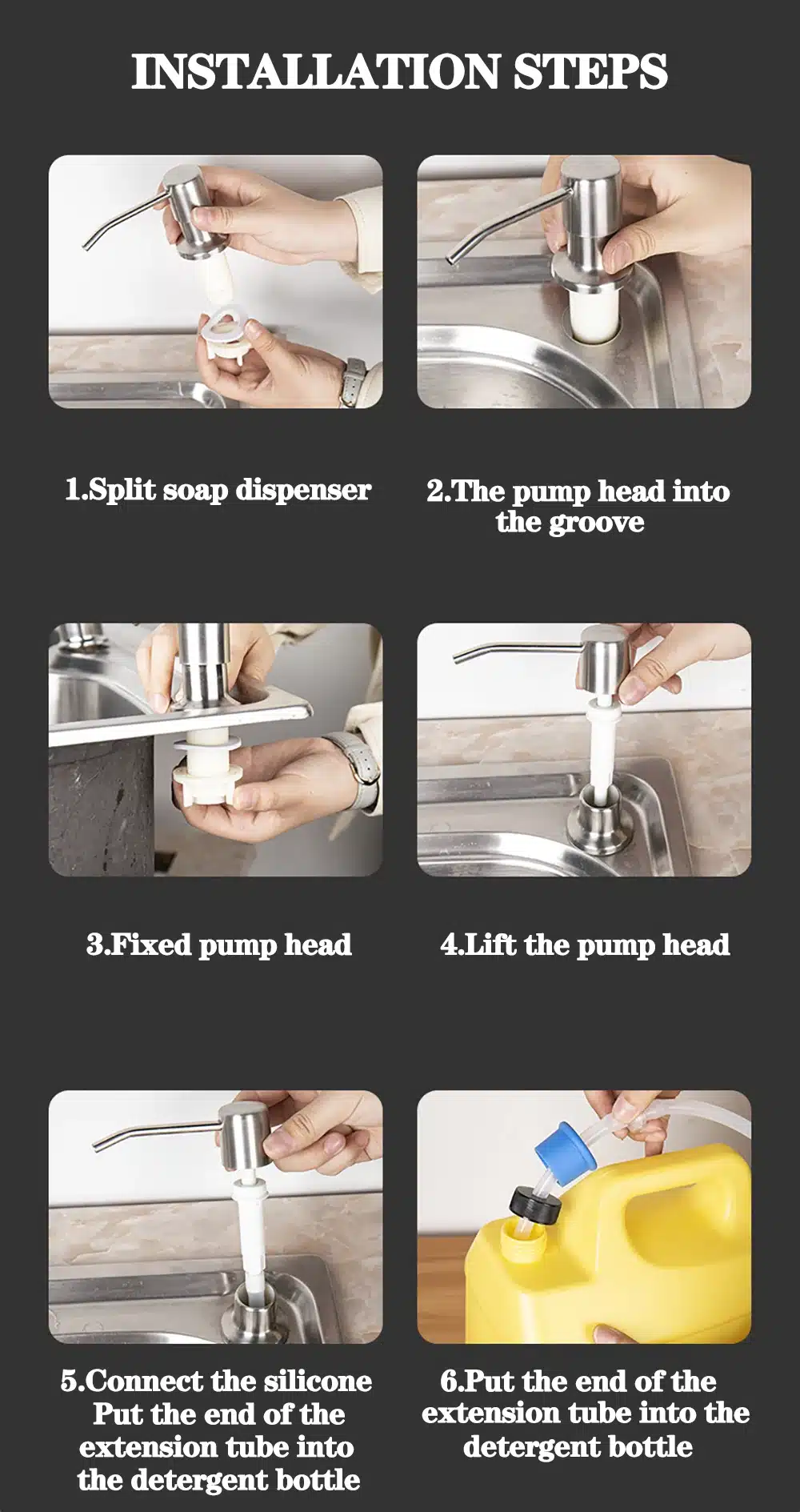 INSTALLATION STEPS

1.Split soap dispenser

2.The pump head into the groove

3.Fixed pump head

4.Lift the pump head

5.Connect the silicone Put the end of the extension tube into the detergent bottle

6.Put the end of the extension tube into the detergent bottle