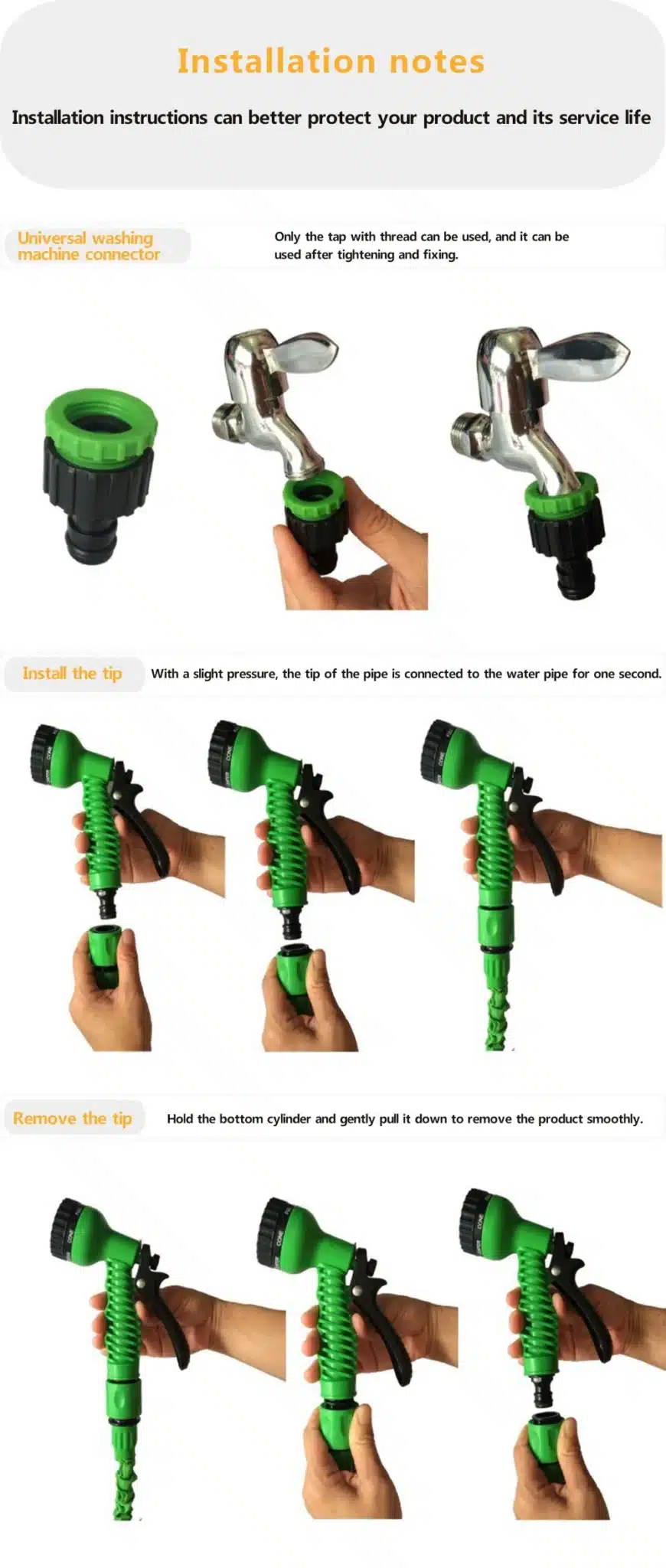 Installation notes

Installation instructions can better protect your product and its service life

Universal washing machine connector

Only the tap with thread can be used, and it can be used after tightening and fixing.

Install the tip

With a slight pressure, the tip of the pipe is connected to the water pipe for one second.

Remove the tip

Hold the bottom cylinder and gently pull it down to remove the product smoothly.