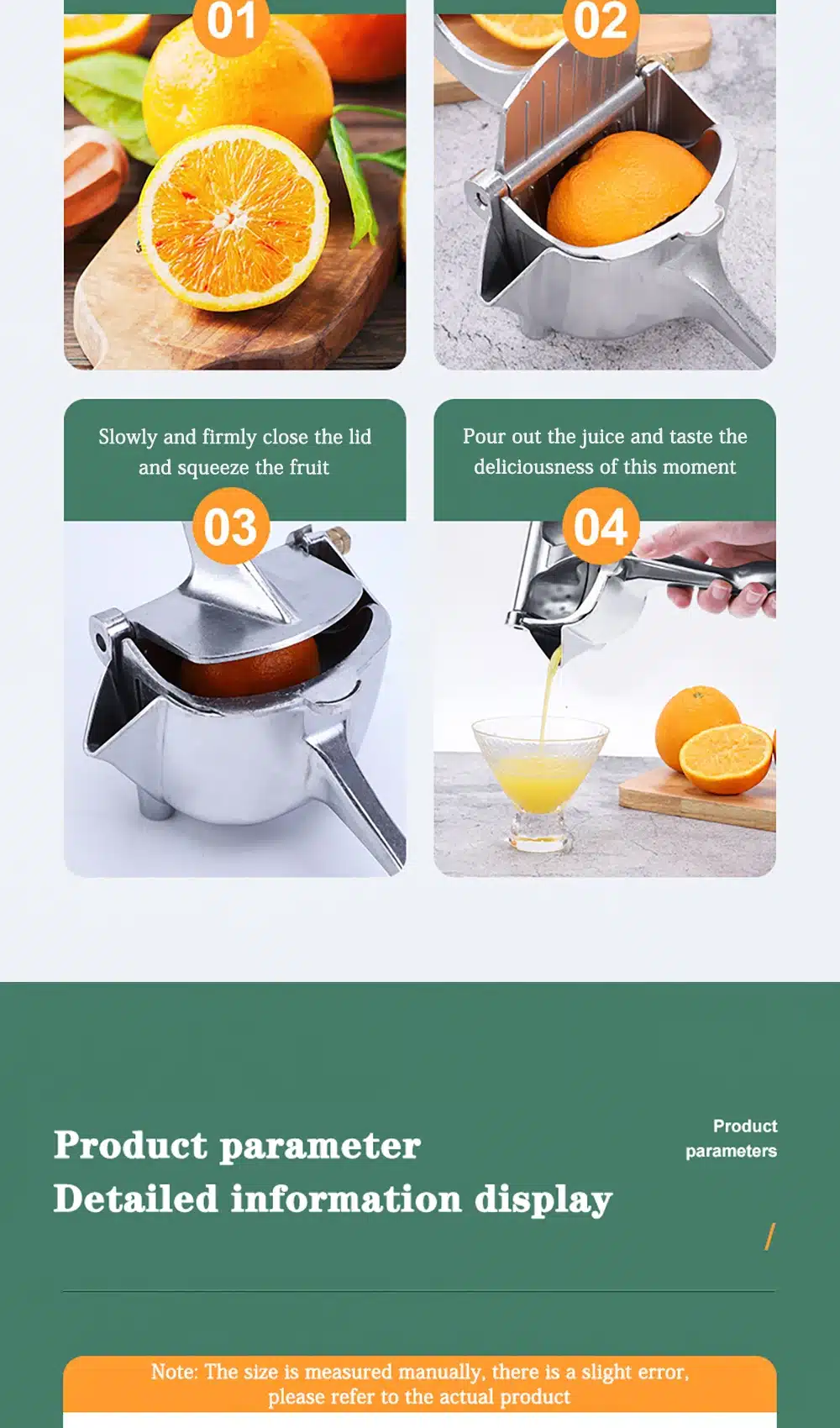 01

02

Slowly and firmly close the lid and squeeze the fruit

03

Pour out the juice and taste the deliciousness of this moment

04

Product parameter
Detailed information display

Product parameters

/

Note: The size is measured manually, there is a slight error, please refer to the actual product