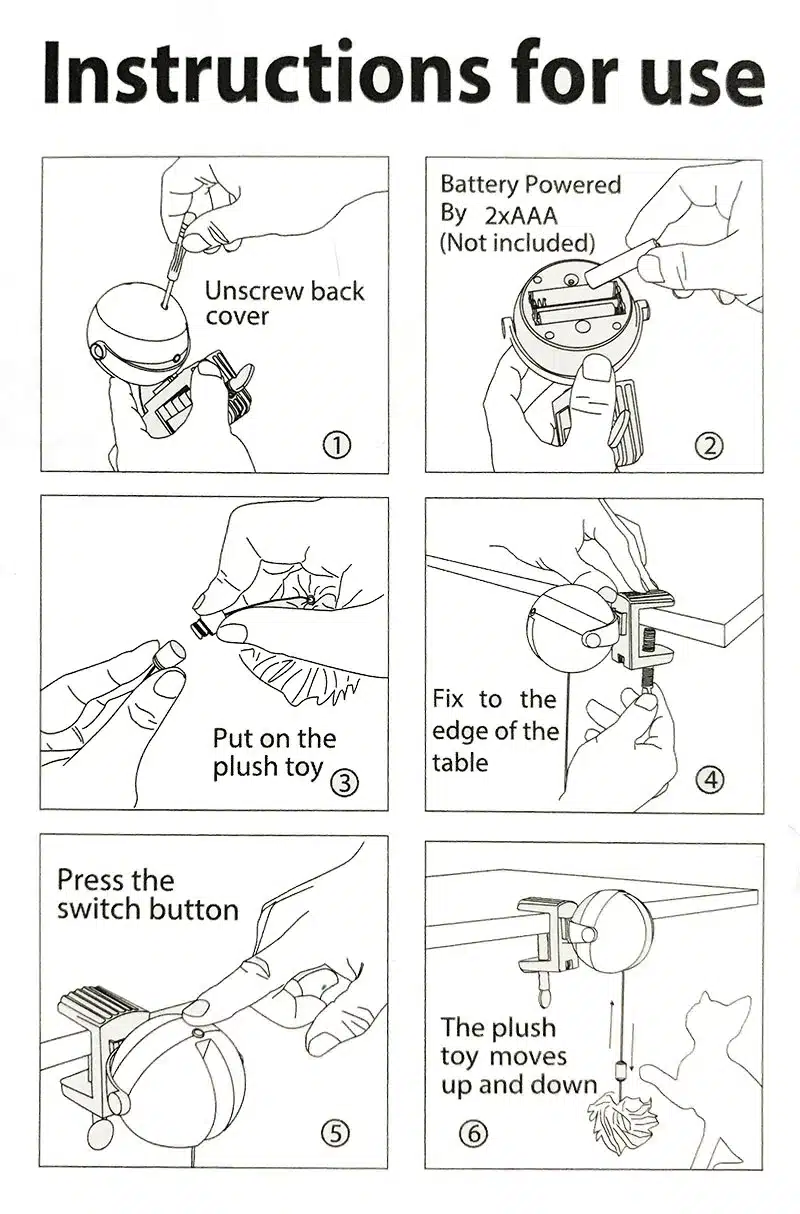 Instructions for use

Unscrew back cover

①

Battery Powered By 2xAAA (Not included)

②

Put on the plush toy ③

Fix to the edge of the table

④

Press the switch button

⑤

The plush toy moves up and down

⑥