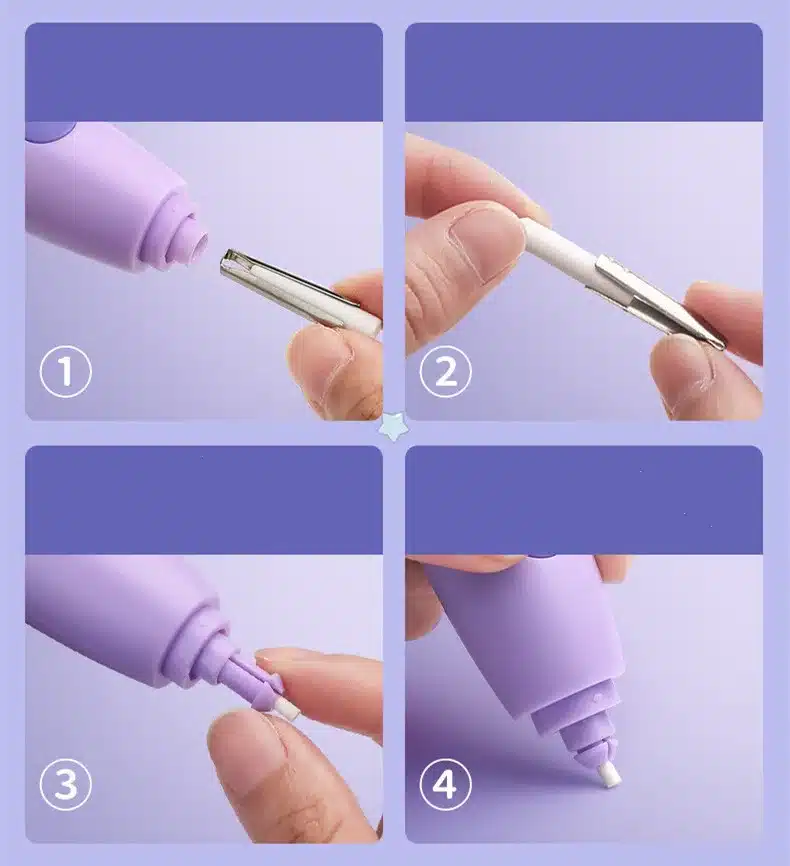 ①

②

③

④