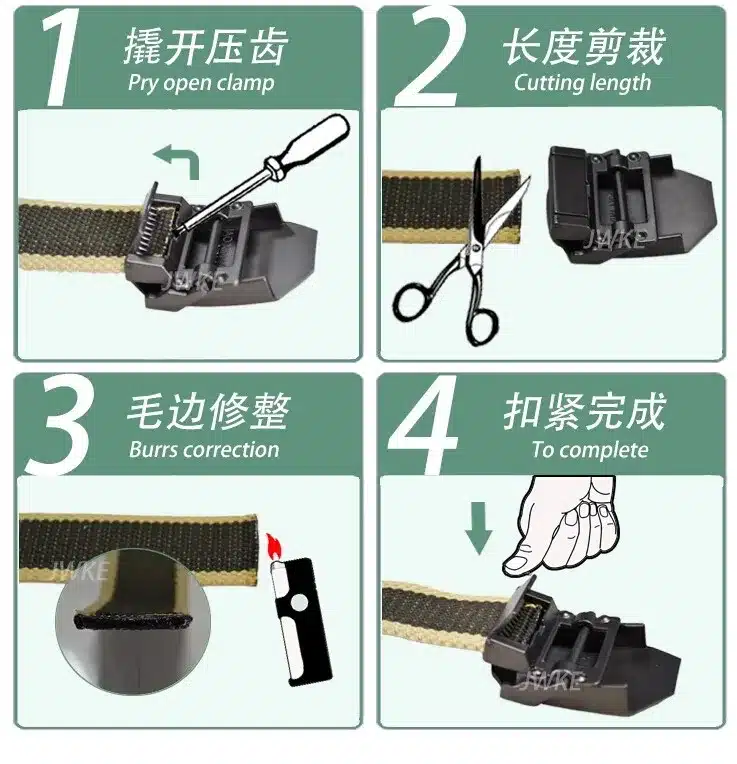 1 撬开压齿
Pry open clamp

JWKE

2 长度剪裁
Cutting length

JWKE

3 毛边修整
Burrs correction

JWKE

4 扣紧完成
To complete

JWKE