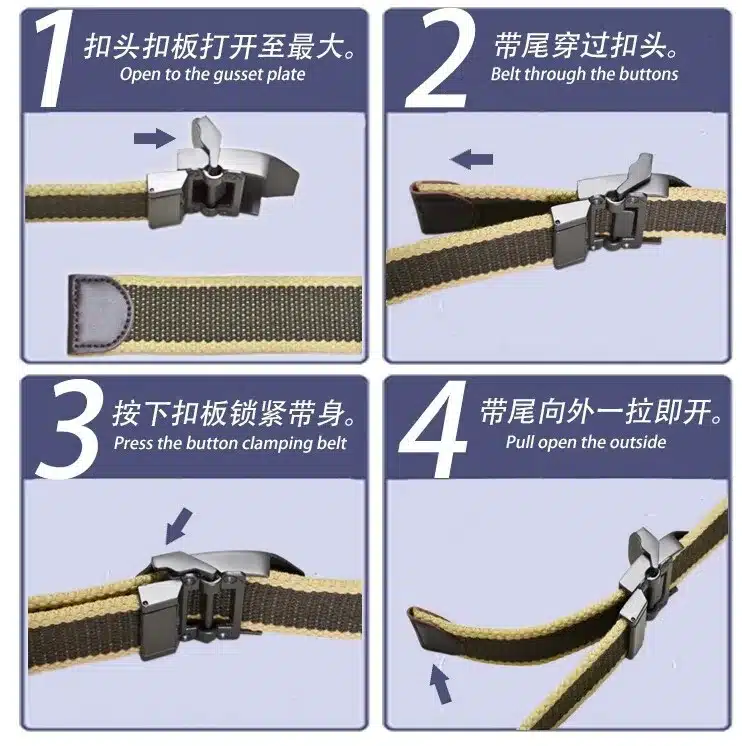 1 扣头扣板打开至最大。
Open to the gusset plate

2 带尾穿过扣头。
Belt through the buttons

3 按下扣板锁紧带身。
Press the button clamping belt

4 带尾向外一拉即开。
Pull open the outside