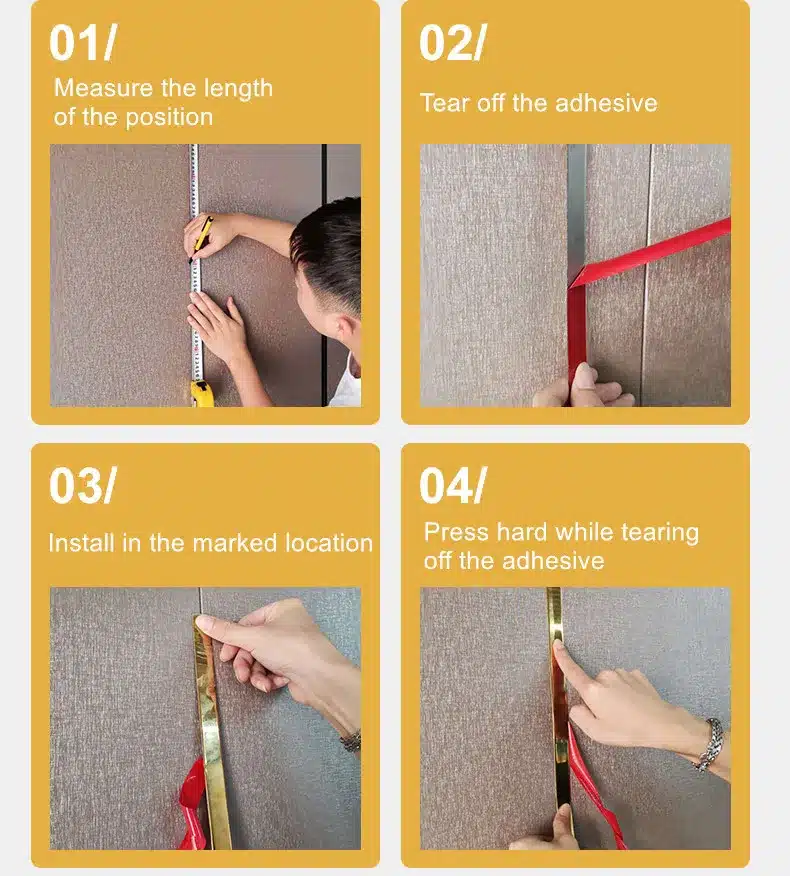 01/
Measure the length of the position

02/
Tear off the adhesive

03/
Install in the marked location

04/
Press hard while tearing off the adhesive