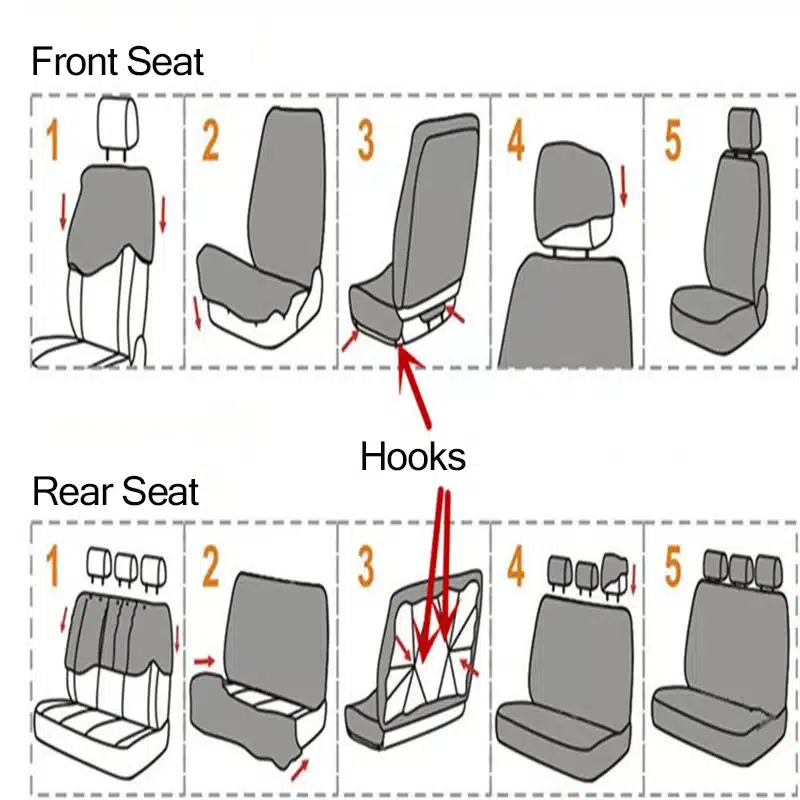 Front Seat

1 2 3 4 5

Hooks

Rear Seat

1 2 3 4 5