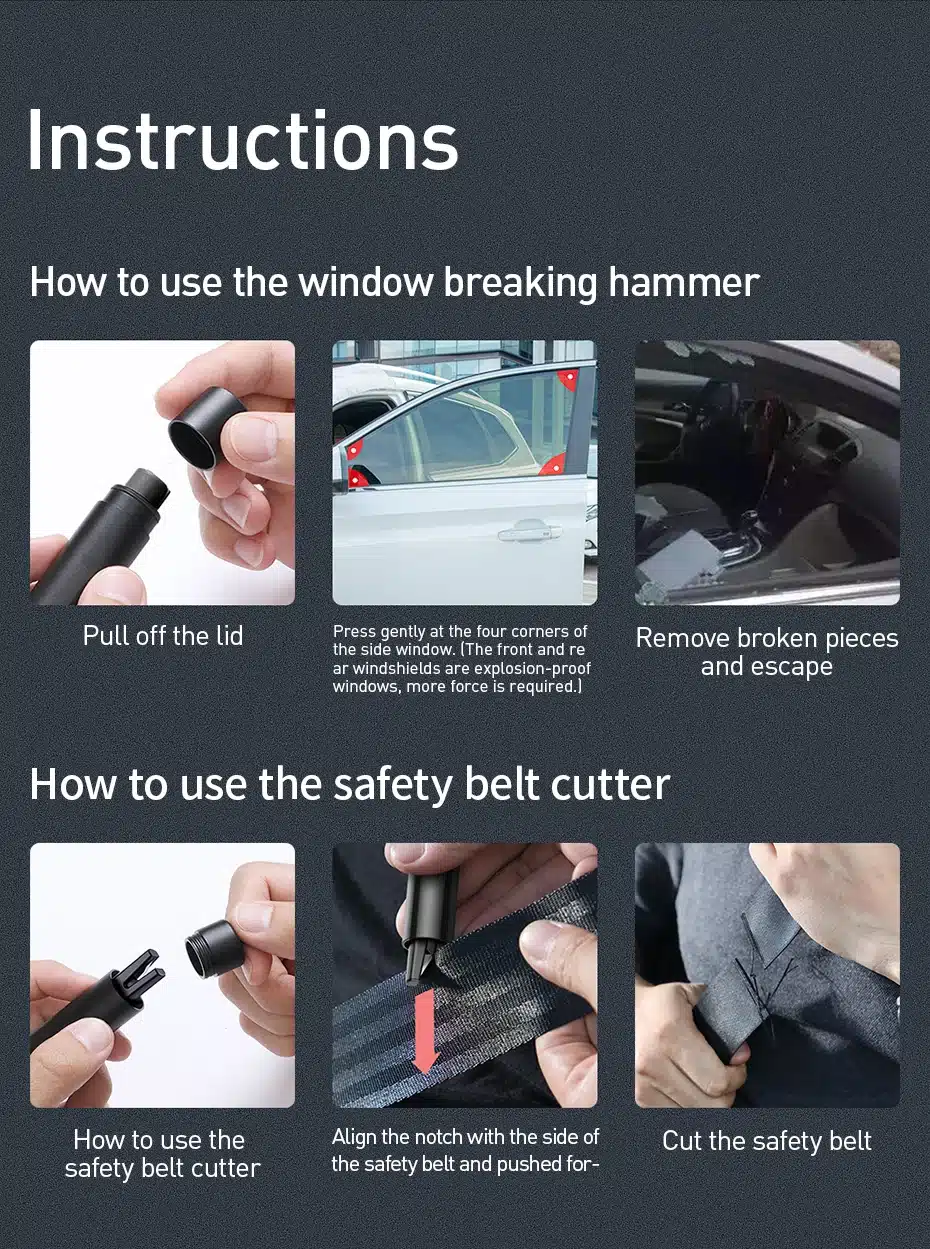 Instructions

How to use the window breaking hammer

Pull off the lid

Press gently at the four corners of the side window. (The front and re ar windshields are explosion-proof windows, more force is required.)

Remove broken pieces and escape

How to use the safety belt cutter

How to use the safety belt cutter

Align the notch with the side of the safety belt and pushed for-

Cut the safety belt