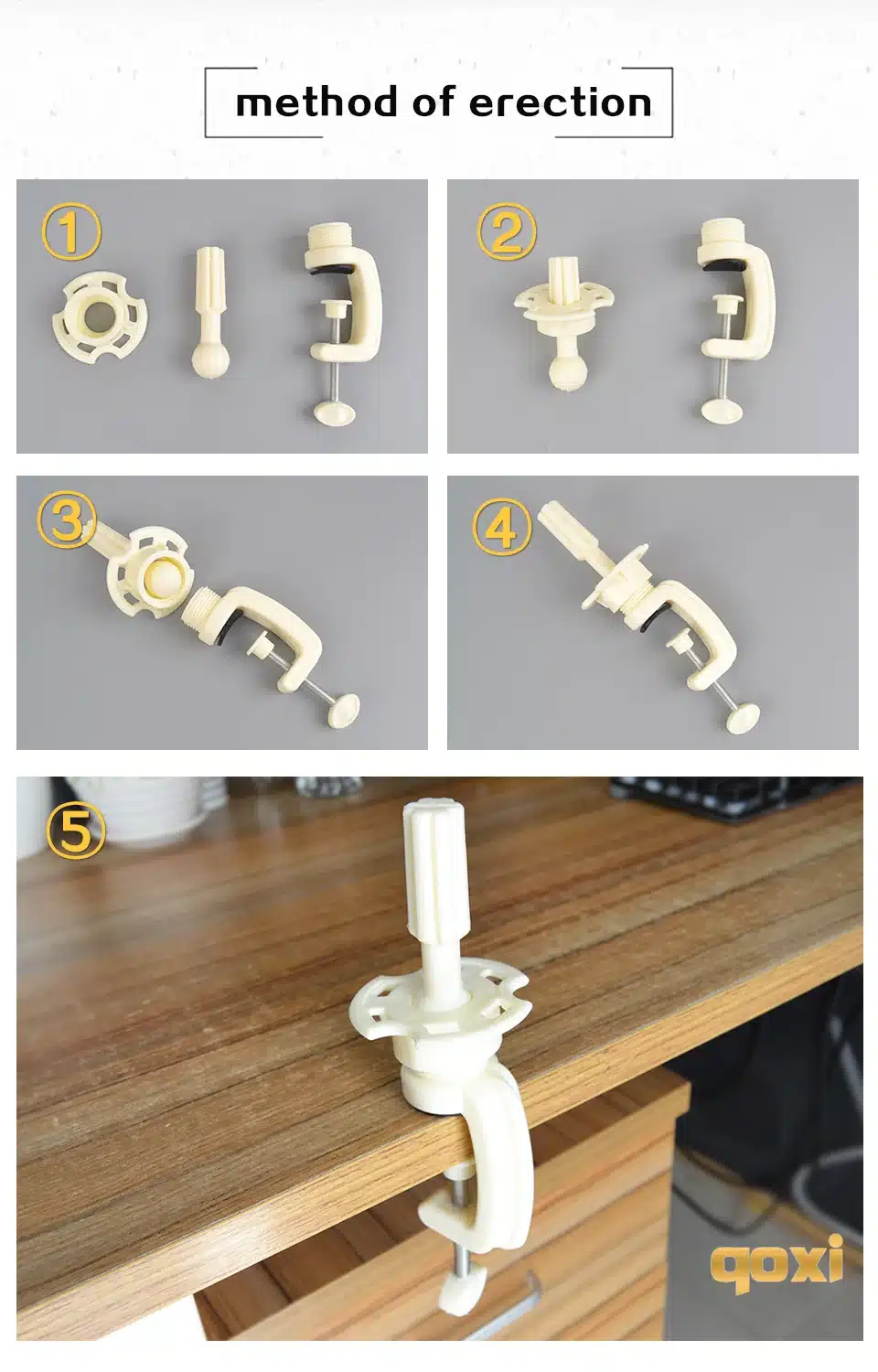 method of erection

①

②

③

④

⑤

qoxi