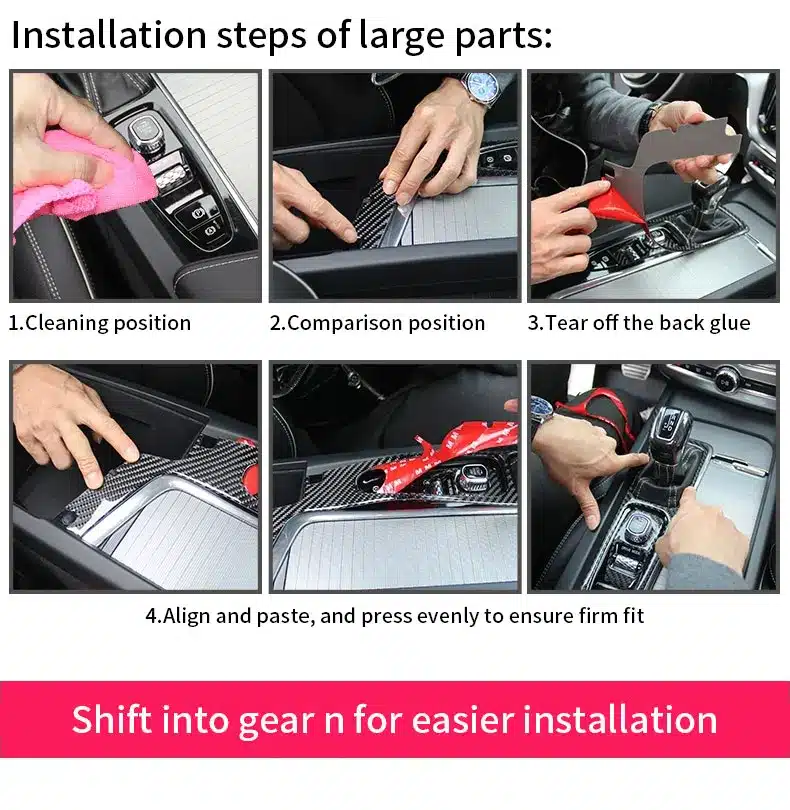 Installation steps of large parts:

1.Cleaning position

2.Comparison position

3.Tear off the back glue

4.Align and paste, and press evenly to ensure firm fit

Shift into gear n for easier installation