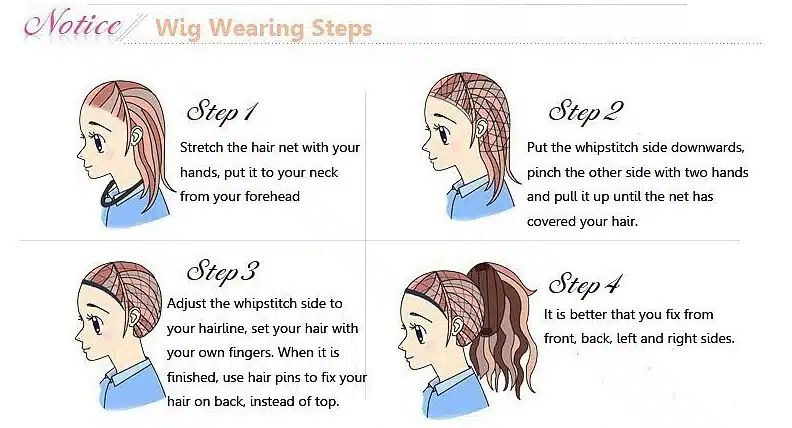 Notice Wig Wearing Steps

Step 1
Stretch the hair net with your hands, put it to your neck from your forehead

Step 2
Put the whipstitch side downwards, pinch the other side with two hands and pull it up until the net has covered your hair.

Step 3
Adjust the whipstitch side to your hairline, set your hair with your own fingers. When it is finished, use hair pins to fix your hair on back, instead of top.

Step 4
It is better that you fix from front, back, left and right sides.