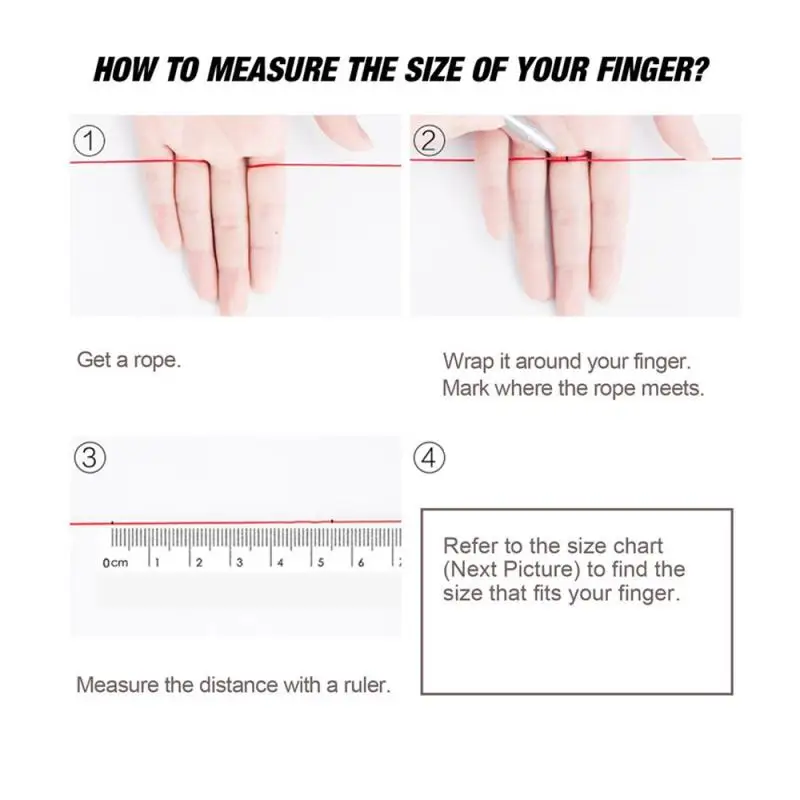 HOW TO MEASURE THE SIZE OF YOUR FINGER?

①

Get a rope.

②

Wrap it around your finger.
Mark where the rope meets.

③

0cm 1 2 3 4 5 6

Measure the distance with a ruler.

④

Refer to the size chart (Next Picture) to find the size that fits your finger.