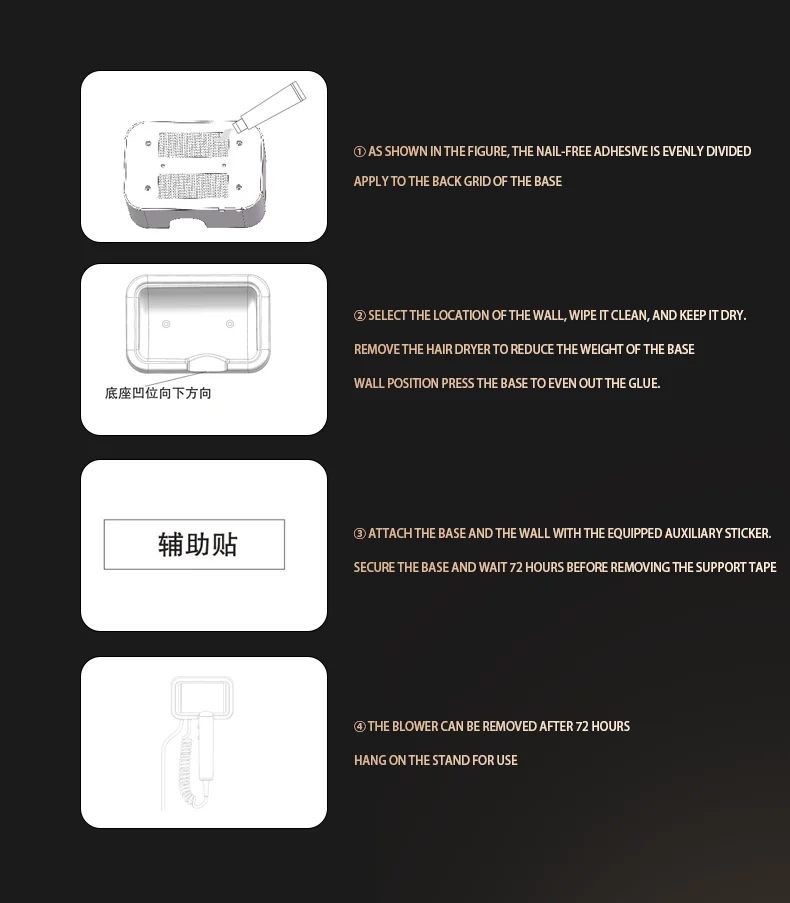 ① AS SHOWN IN THE FIGURE, THE NAIL-FREE ADHESIVE IS EVENLY DIVIDED

APPLY TO THE BACK GRID OF THE BASE

底座凹位向下方向

② SELECT THE LOCATION OF THE WALL, WIPE IT CLEAN, AND KEEP IT DRY.

REMOVE THE HAIR DRYER TO REDUCE THE WEIGHT OF THE BASE

WALL POSITION PRESS THE BASE TO EVEN OUT THE GLUE.

辅助贴

③ ATTACH THE BASE AND THE WALL WITH THE EQUIPPED AUXILIARY STICKER.

SECURE THE BASE AND WAIT 72 HOURS BEFORE REMOVING THE SUPPORT TAPE

④ THE BLOWER CAN BE REMOVED AFTER 72 HOURS

HANG ON THE STAND FOR USE