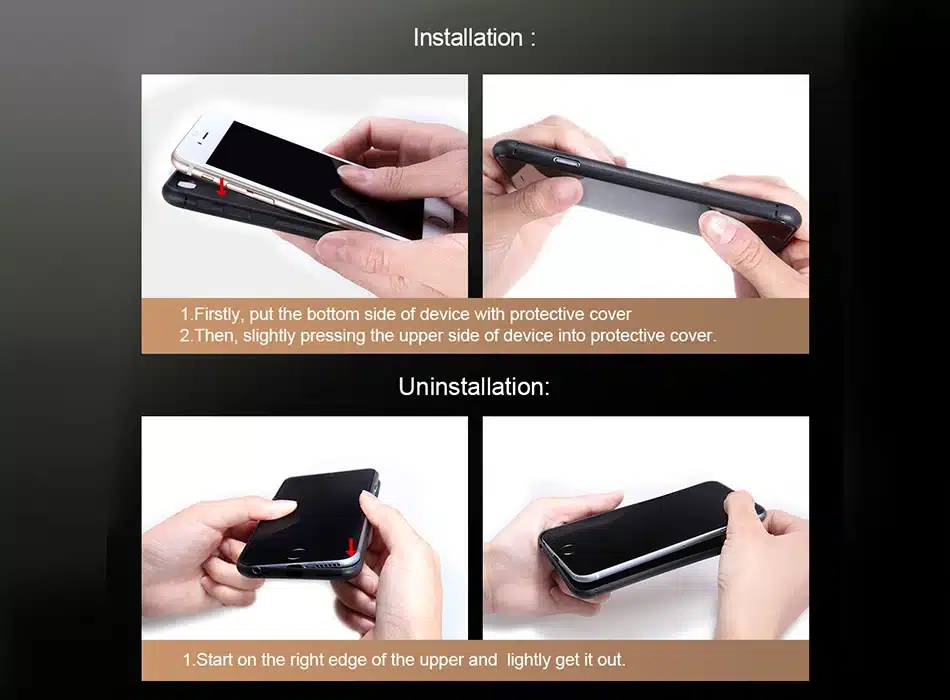 Installation :

1.Firstly, put the bottom side of device with protective cover
2.Then, slightly pressing the upper side of device into protective cover.

Uninstallation:

1.Start on the right edge of the upper and lightly get it out.