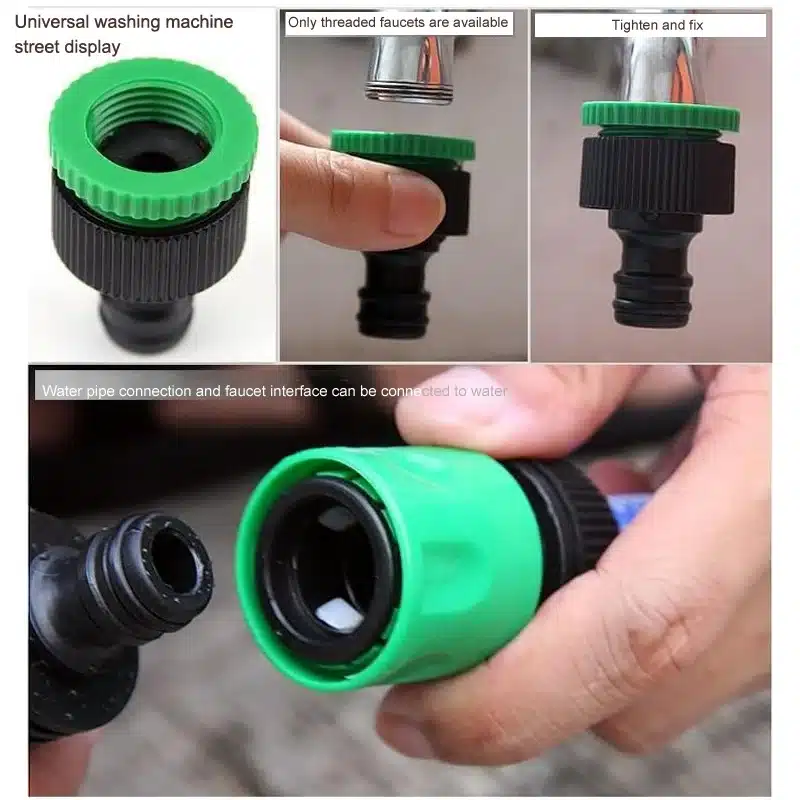 Universal washing machine street display

Only threaded faucets are available

Tighten and fix

Water pipe connection and faucet interface can be connected to water