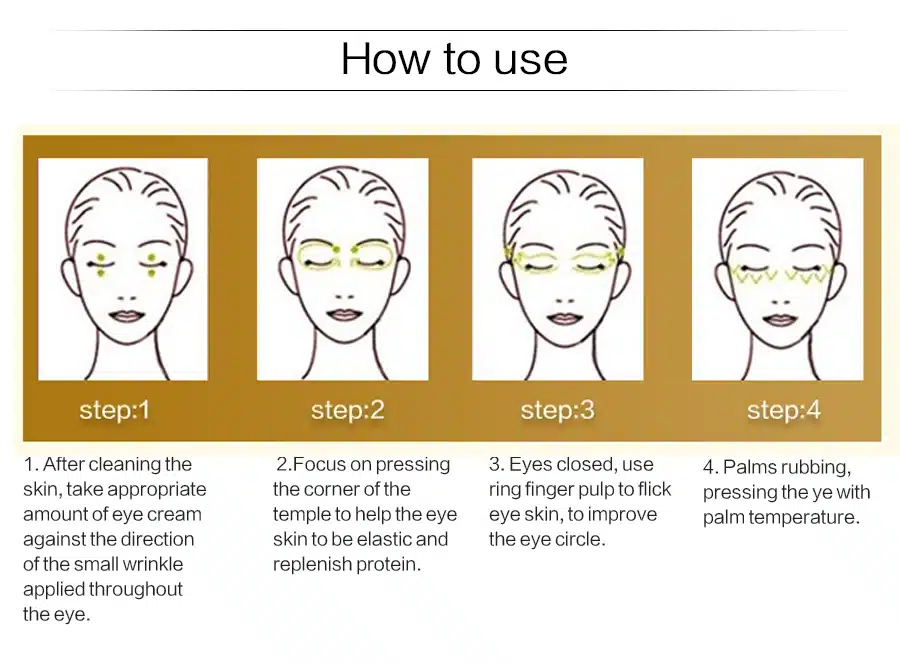 How to use

step:1

step:2

step:3

step:4

1. After cleaning the skin, take appropriate amount of eye cream against the direction of the small wrinkle applied throughout the eye.

2.Focus on pressing the corner of the temple to help the eye skin to be elastic and replenish protein.

3. Eyes closed, use ring finger pulp to flick eye skin, to improve the eye circle.

4. Palms rubbing, pressing the ye with palm temperature.