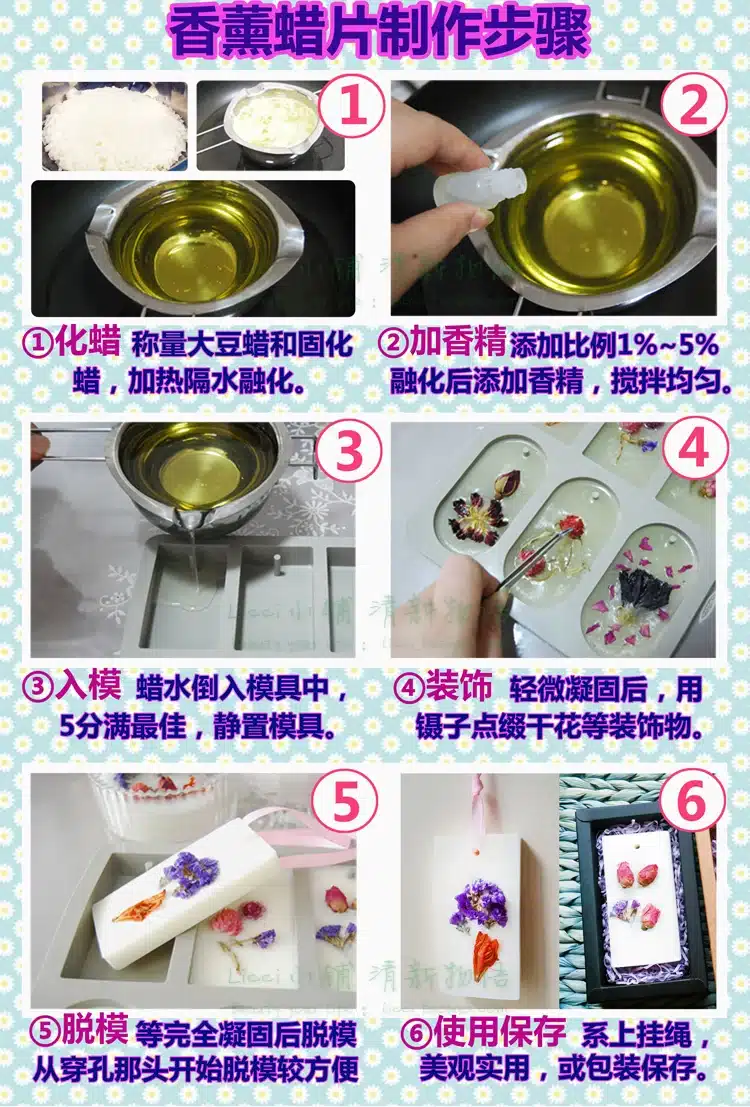 香薰蜡片制作步骤

1

2

①化蜡 称量大豆蜡和固化蜡，加热隔水融化。

②加香精 添加比例1%~5% 融化后添加香精，搅拌均匀。

3

4

③入模 蜡水倒入模具中，5分满最佳，静置模具。

④装饰 轻微凝固后，用镊子点缀干花等装饰物。

5

6

⑤脱模 等完全凝固后脱模 从穿孔那头开始脱模较方便

⑥使用保存 系上挂绳，美观实用，或包装保存。